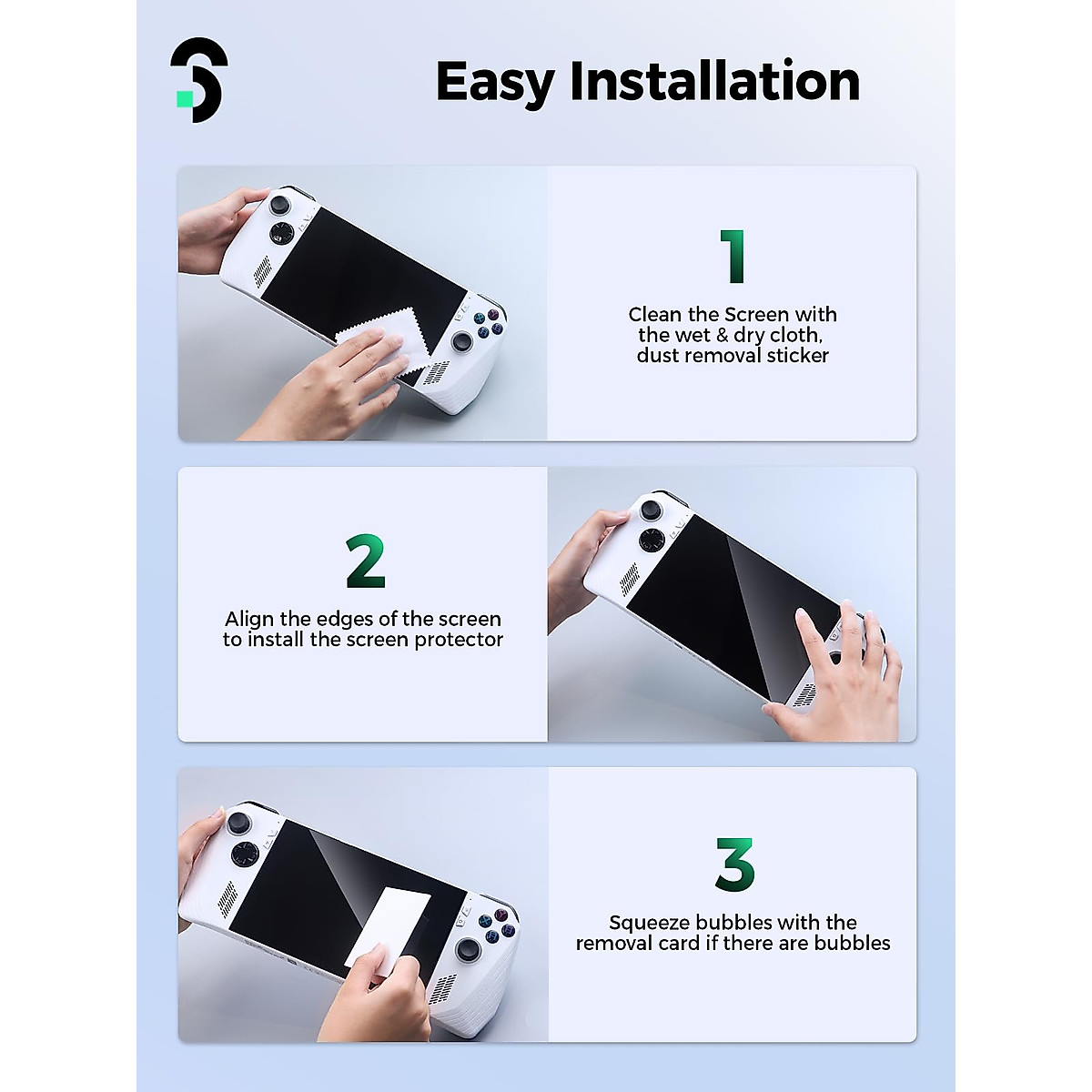 Easy Installation

1

Clean the Screen with the wet & dry cloth, dust removal sticker

2

Align the edges of the screen to install the screen protector

3

Squeeze bubbles with the removal card if there are bubbles