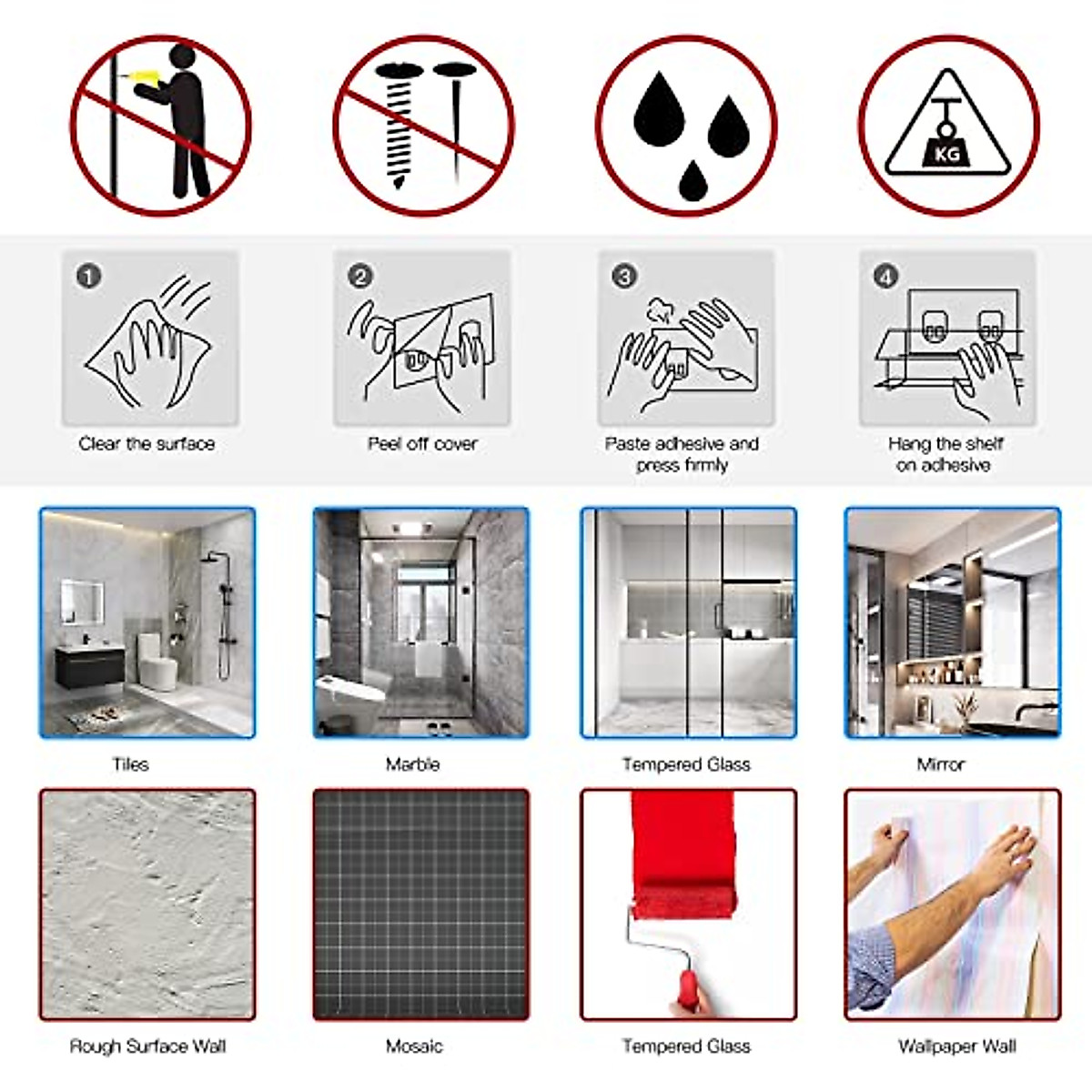 KG

1
Clear the surface

2
Peel off cover

3
Paste adhesive and press firmly

4
Hang the shelf on adhesive

Tiles

Marble

Tempered Glass

Mirror

Rough Surface Wall

Mosaic

Tempered Glass

Wallpaper Wall