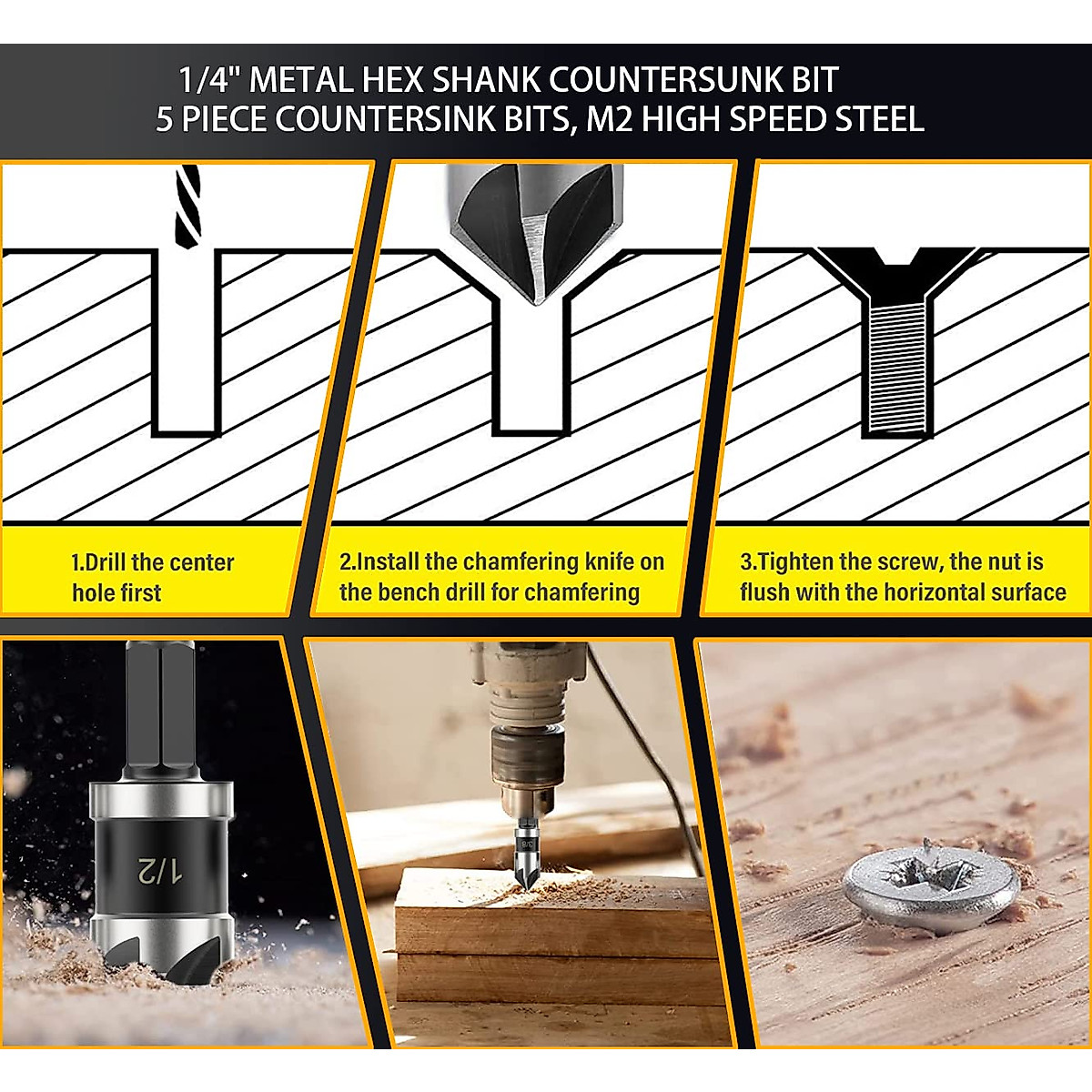 1/4" METAL HEX SHANK COUNTERSUNK BIT
5 PIECE COUNTERSINK BITS, M2 HIGH SPEED STEEL

1.Drill the center hole first

2.Install the chamfering knife on the bench drill for chamfering

3.Tighten the screw, the nut is flush with the horizontal surface

1/2

3/8