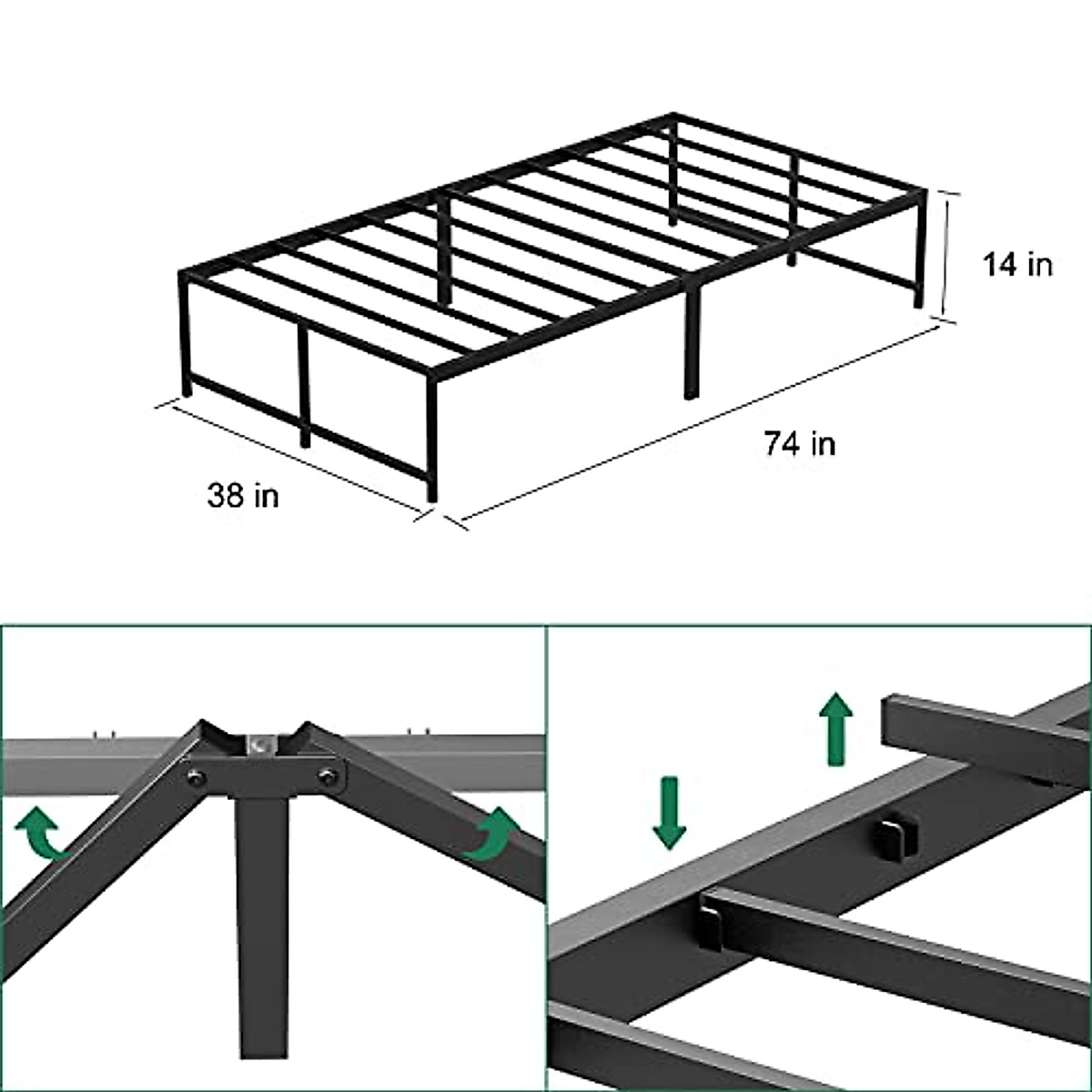 14 in

74 in

38 in