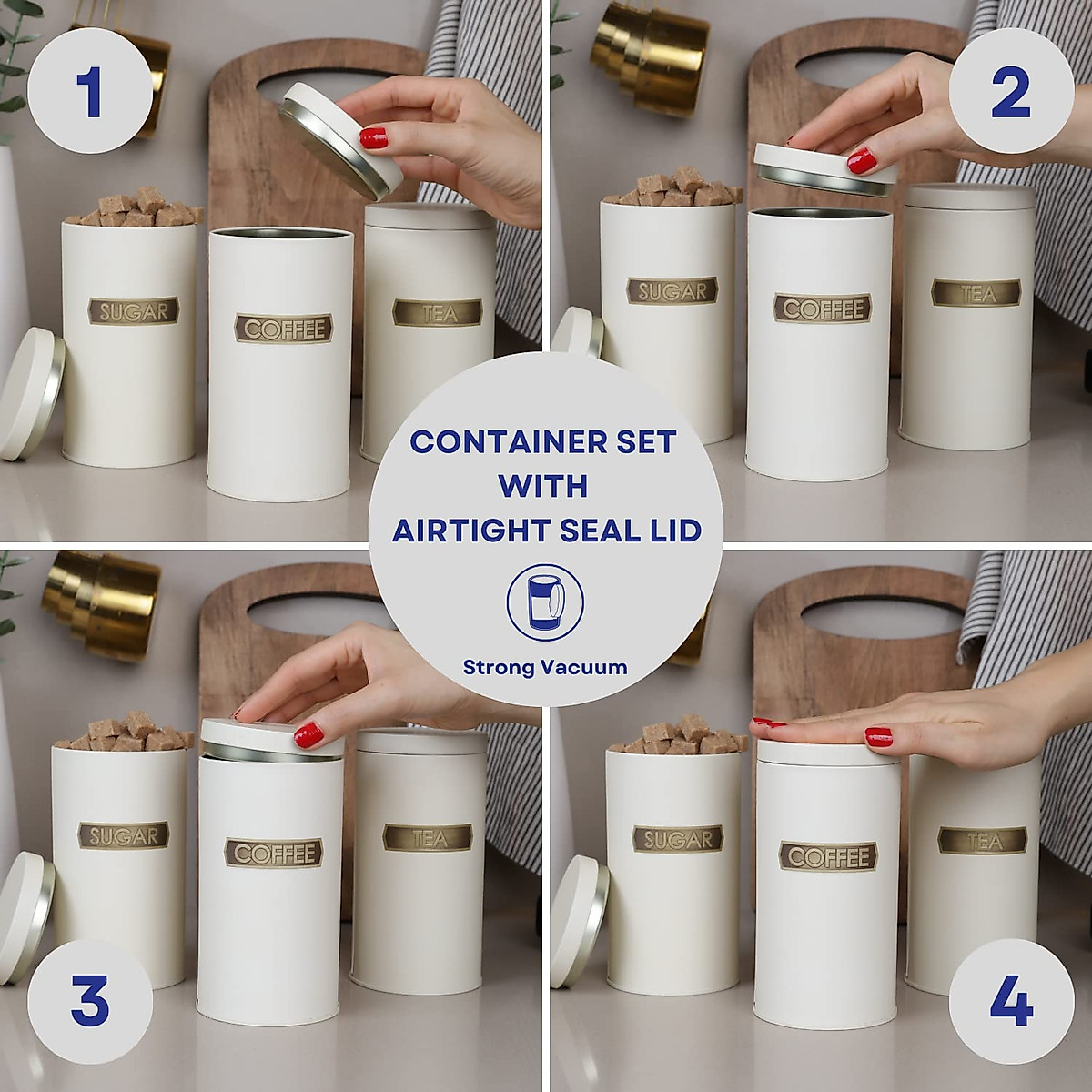 1

SUGAR
COFFEE
TEA

2

SUGAR
COFFEE
TEA

CONTAINER SET WITH AIRTIGHT SEAL LID

Strong Vacuum

SUGAR
COFFEE
TEA

3

SUGAR
COFFEE
TEA

4