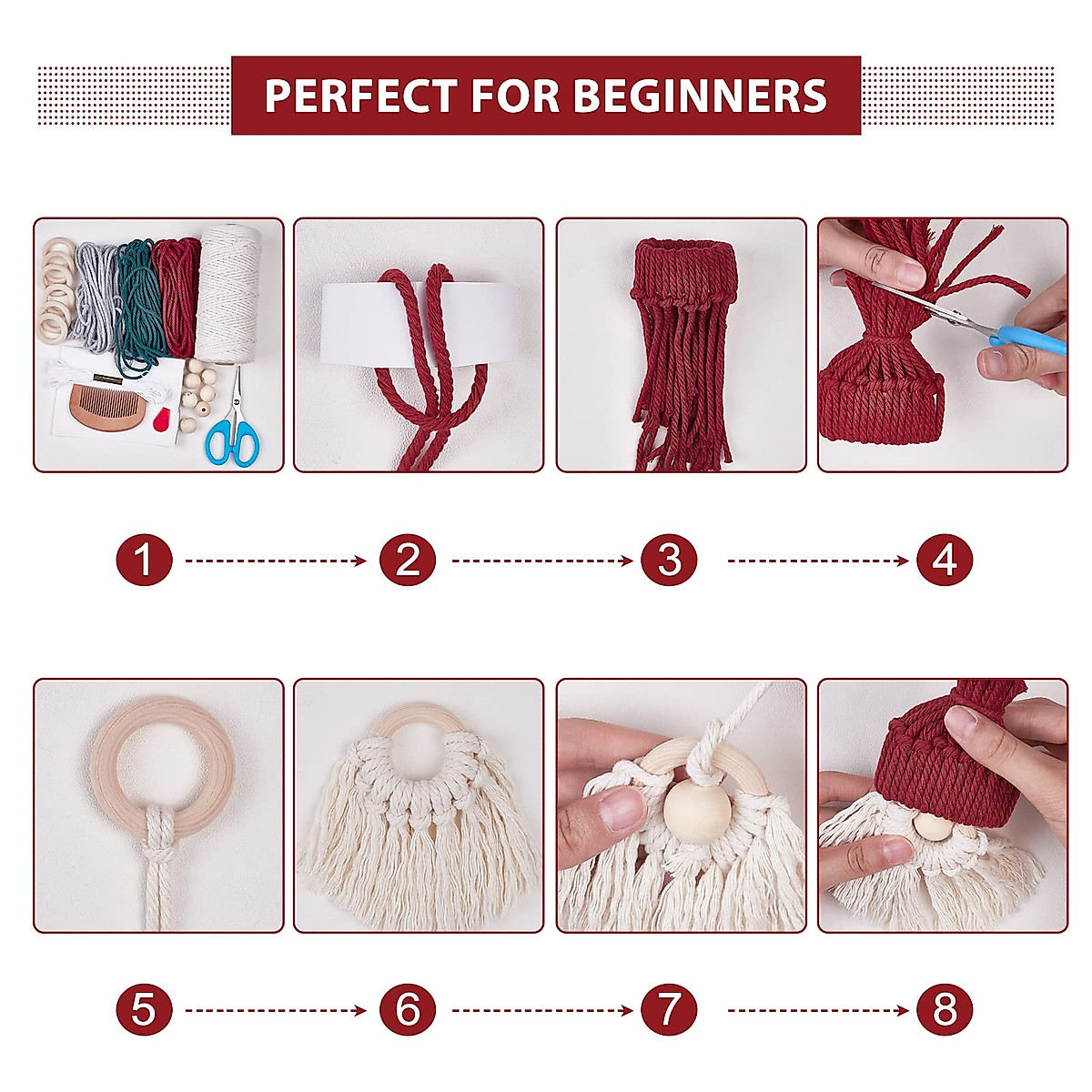 PERFECT FOR BEGINNERS

1 2 3 4

5 6 7 8