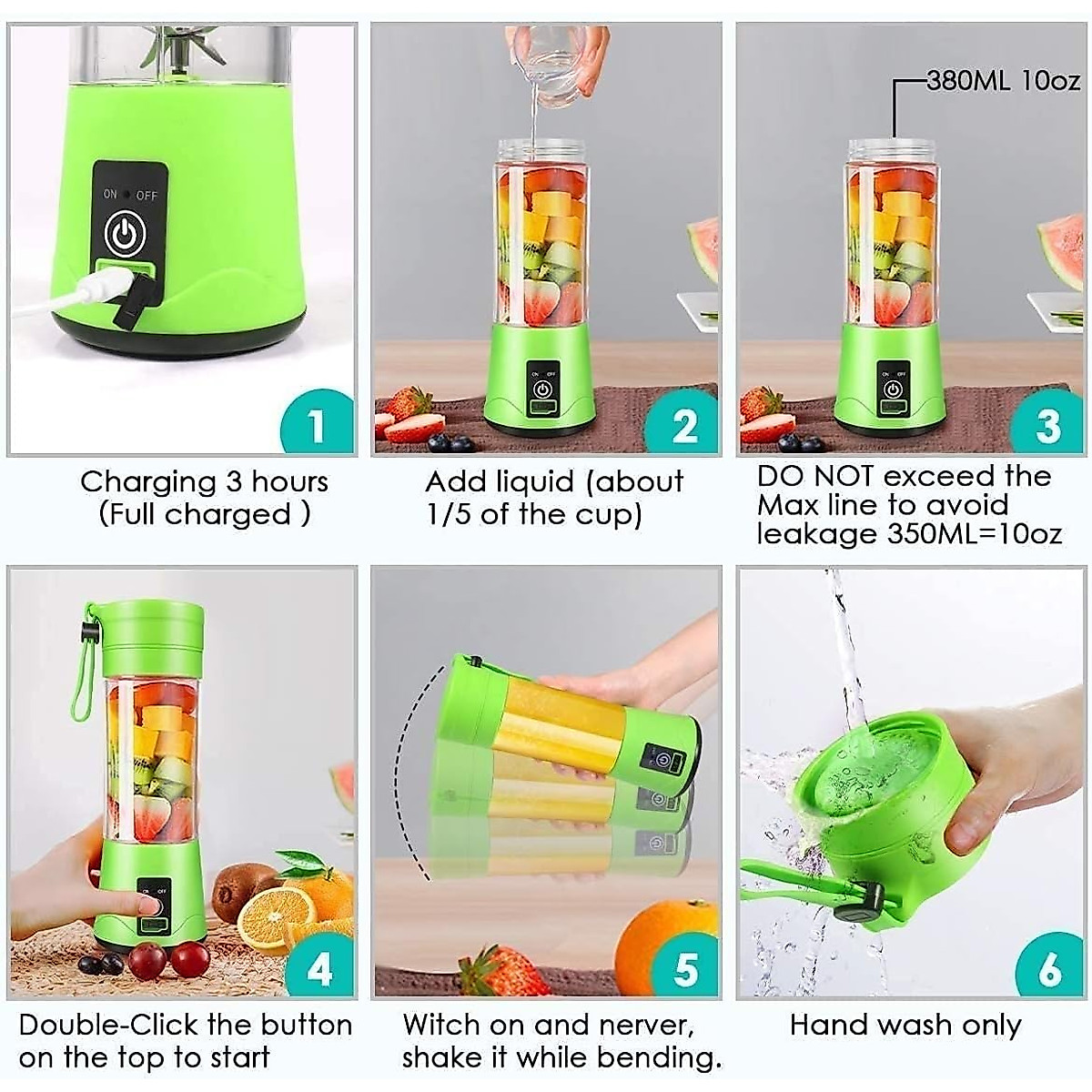 ON OFF

1

Charging 3 hours (Full charged )

2

Add liquid (about 1/5 of the cup)

380ML 10oz

3

DO NOT exceed the Max line to avoid leakage 350ML=10oz

4

Double-Click the button on the top to start

5

Witch on and nerver, shake it while bending.

6

Hand wash only