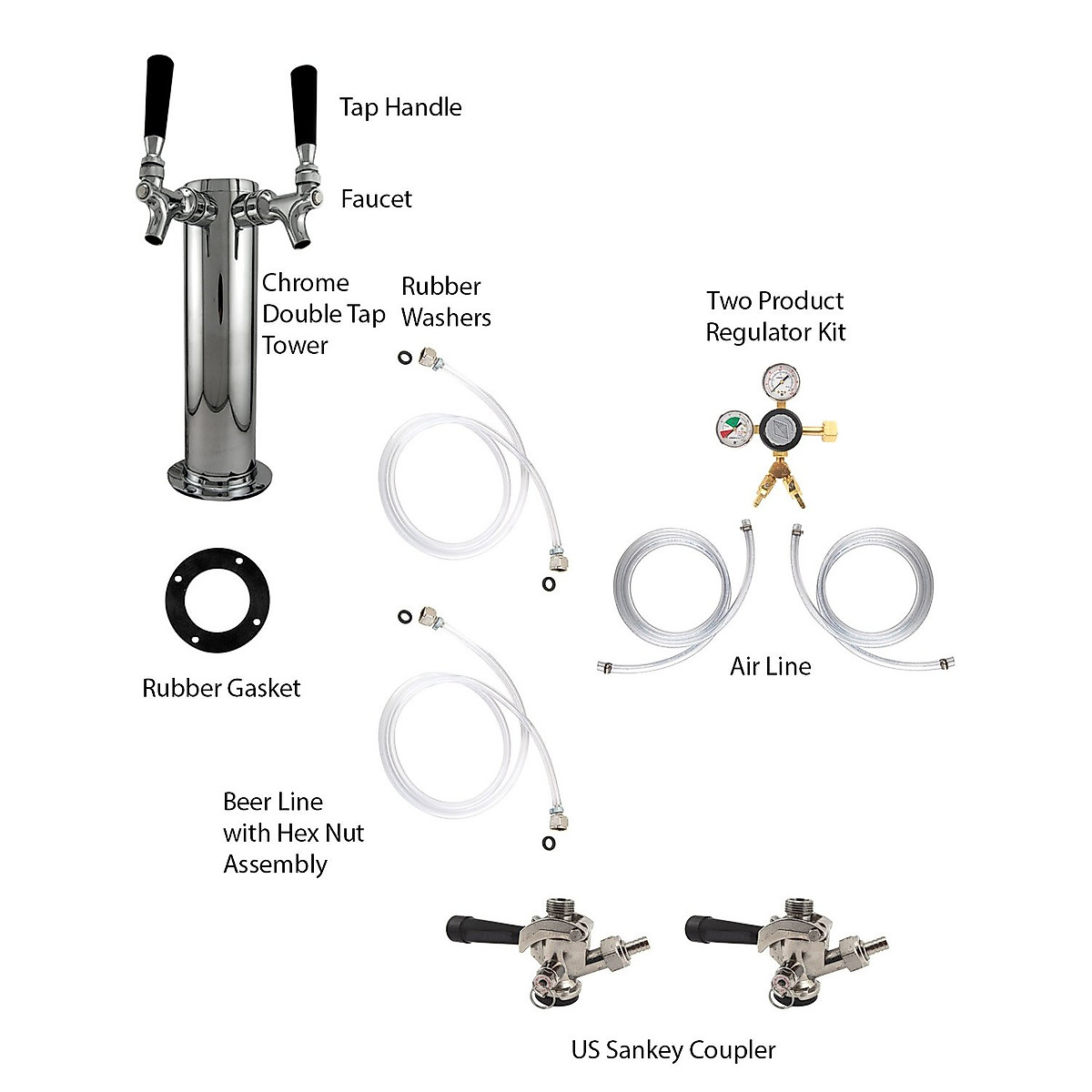 Tap Handle

Faucet

Chrome Double Tap Tower

Rubber Washers

Two Product Regulator Kit

Rubber Gasket

Air Line

Beer Line with Hex Nut Assembly

US Sankey Coupler