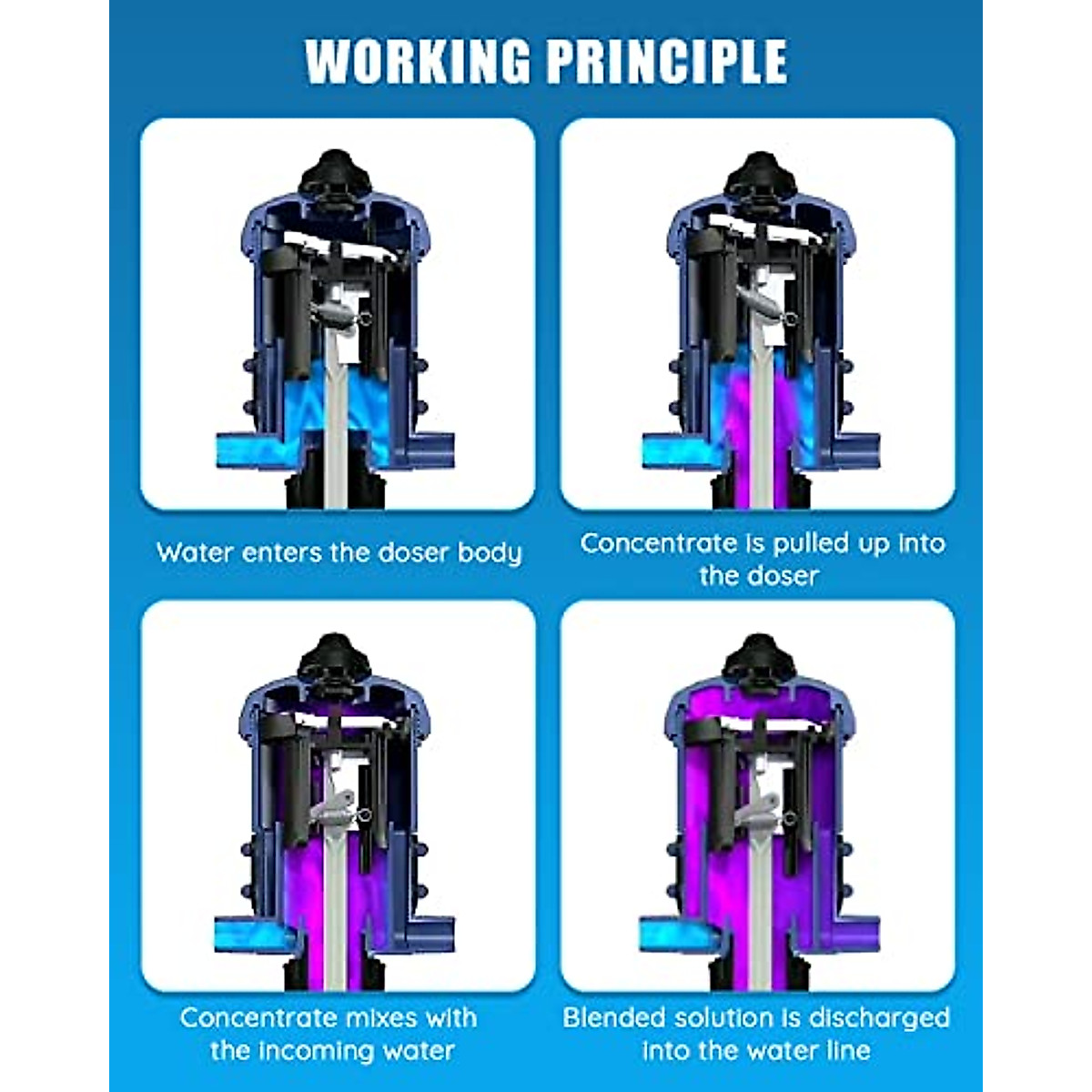 WORKING PRINCIPLE

Water enters the doser body

Concentrate is pulled up into the doser

Concentrate mixes with the incoming water

Blended solution is discharged into the water line