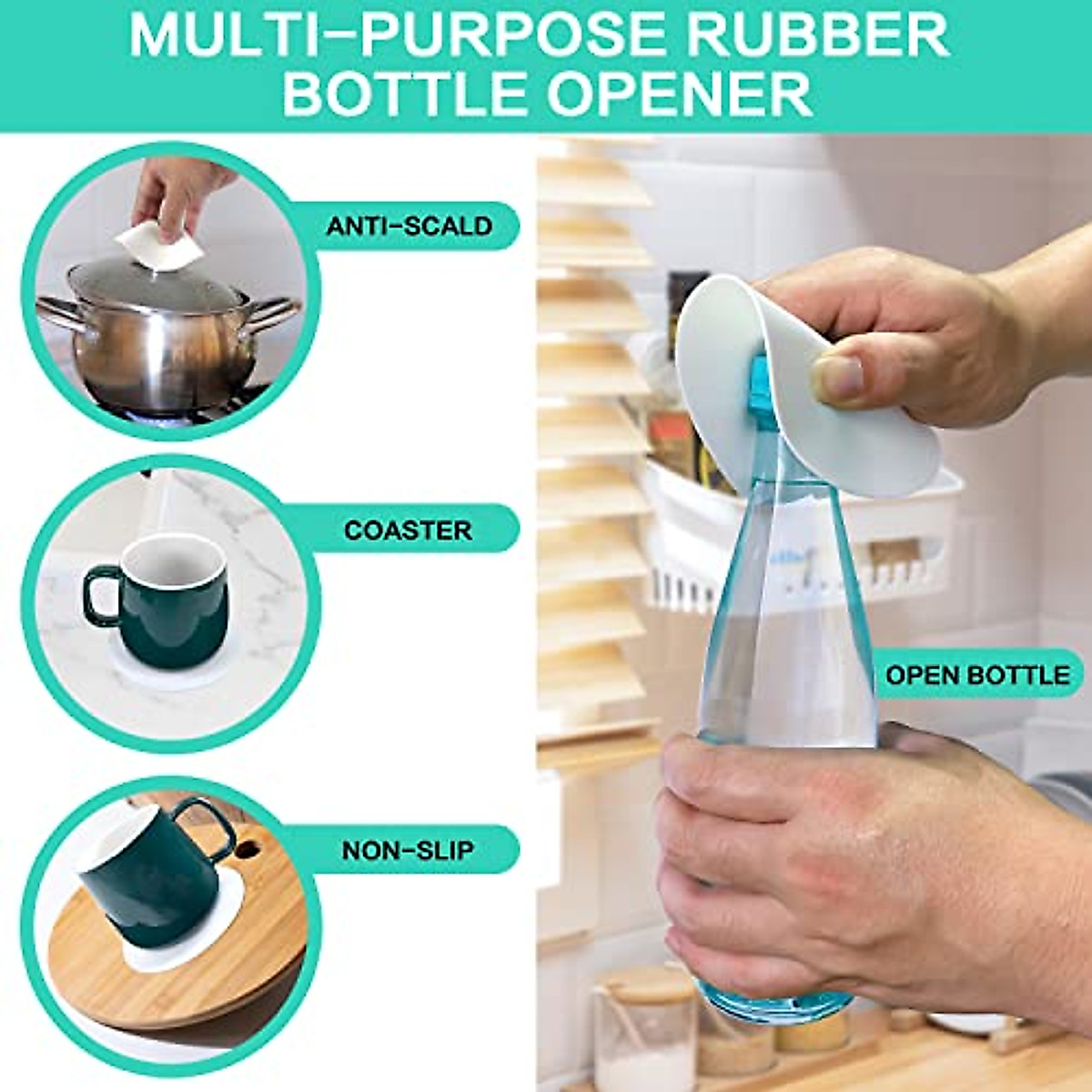 MULTI–PURPOSE RUBBER BOTTLE OPENER

ANTI–SCALD

COASTER

NON–SLIP

OPEN BOTTLE