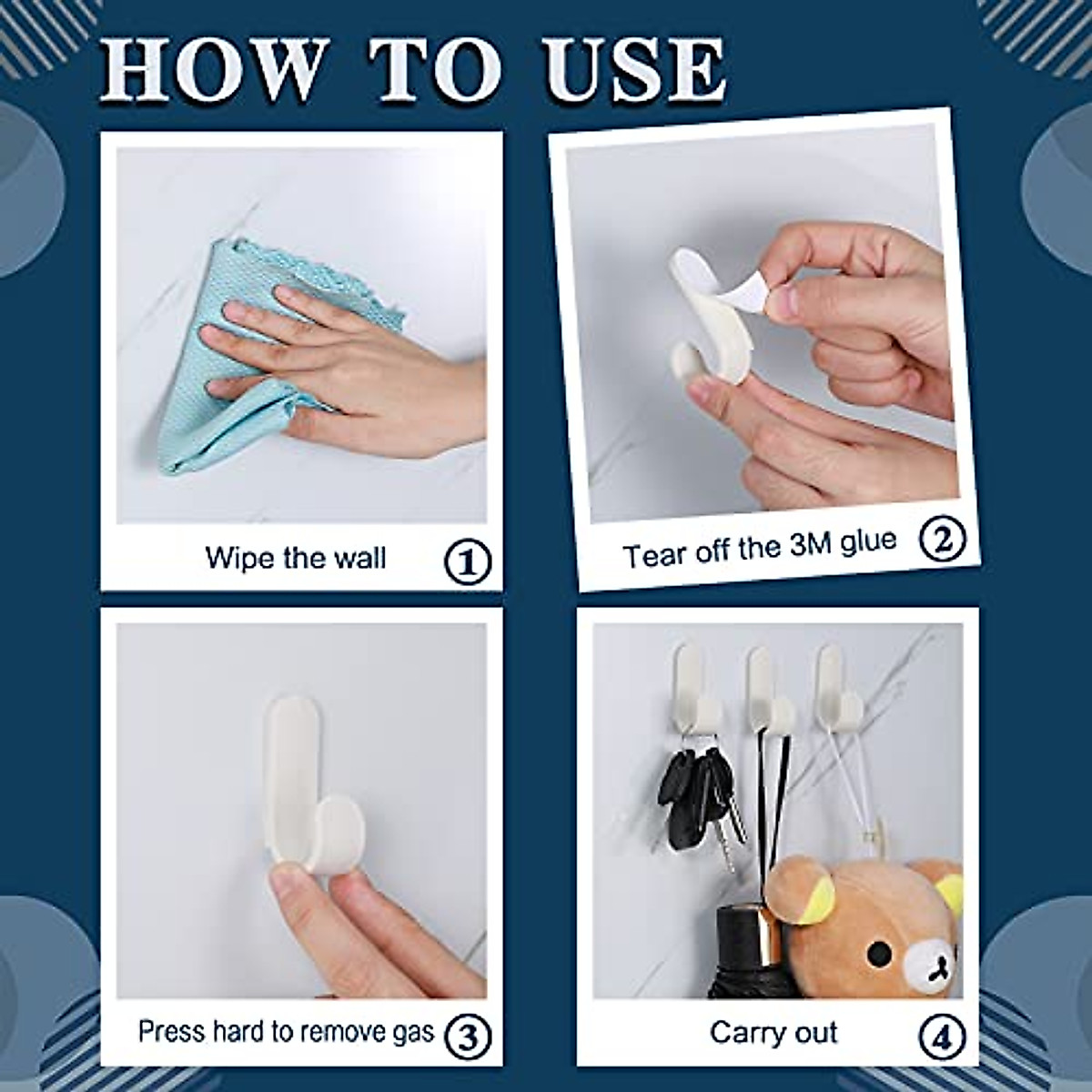 HOW TO USE

Wipe the wall ①

Tear off the 3M glue ②

Press hard to remove gas ③

Carry out ④