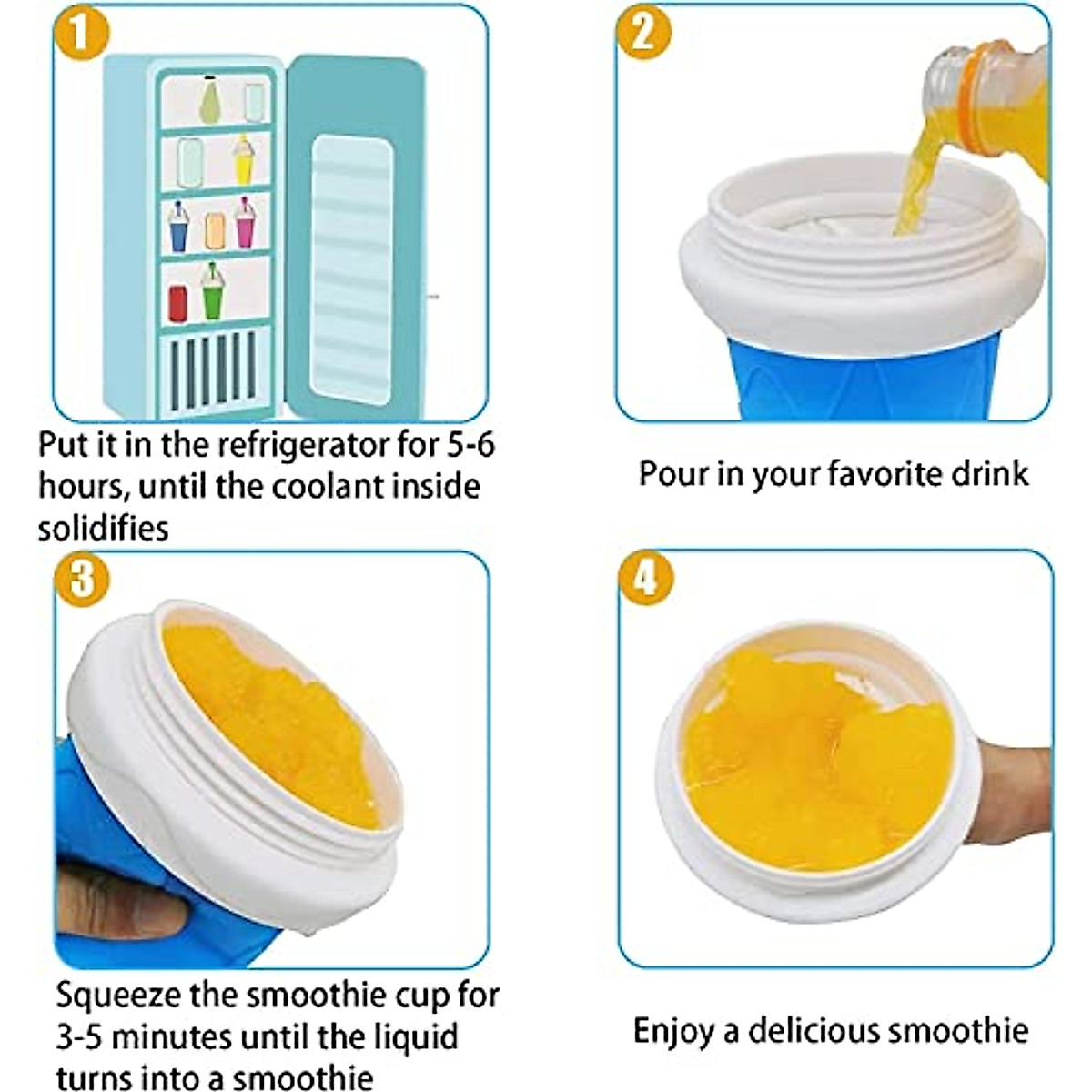 1

Put it in the refrigerator for 5-6 hours, until the coolant inside solidifies

2

Pour in your favorite drink

3

Squeeze the smoothie cup for 3-5 minutes until the liquid turns into a smoothie

4

Enjoy a delicious smoothie