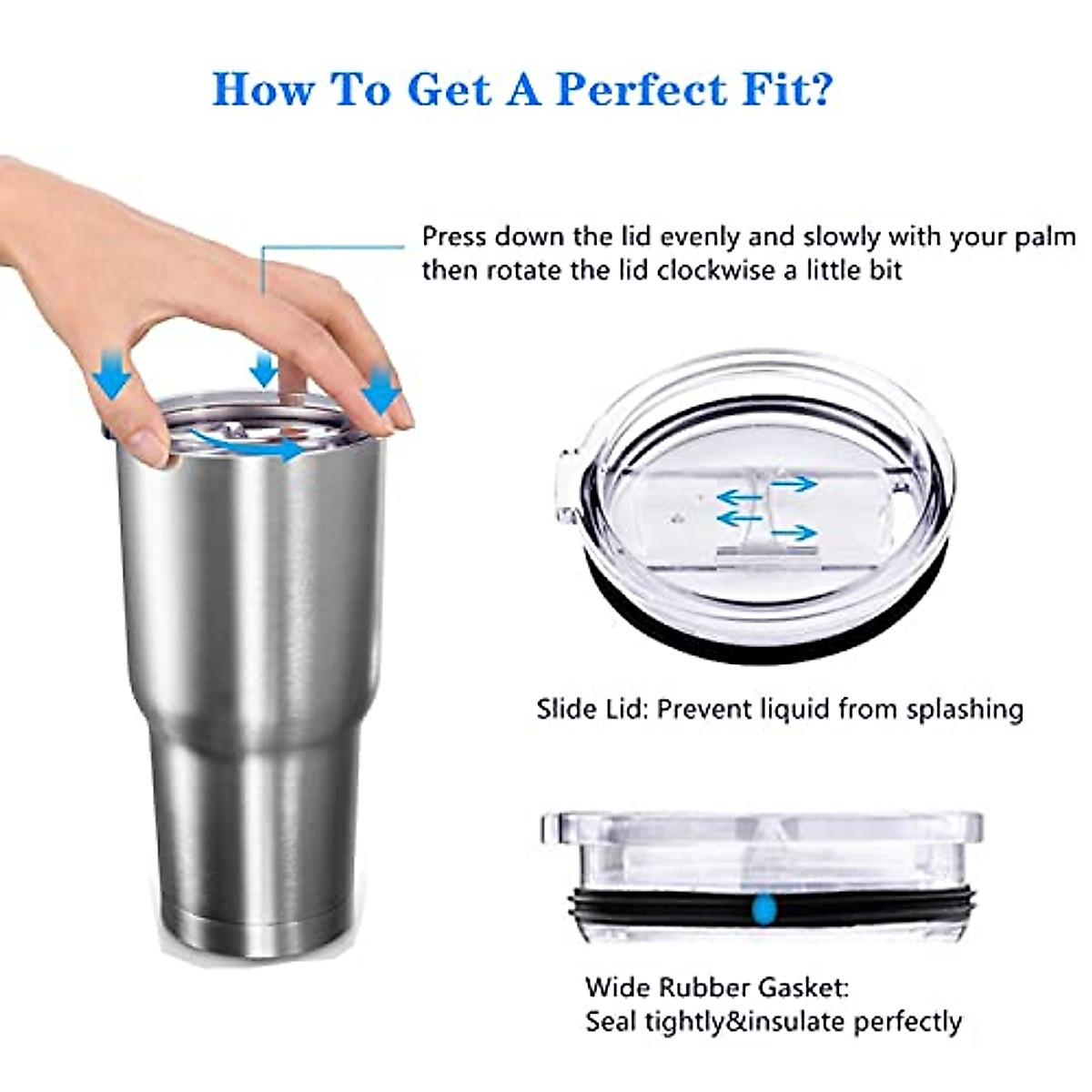 How To Get A Perfect Fit?

Press down the lid evenly and slowly with your palm then rotate the lid clockwise a little bit

Slide Lid: Prevent liquid from splashing

Wide Rubber Gasket:
Seal tightly&insulate perfectly