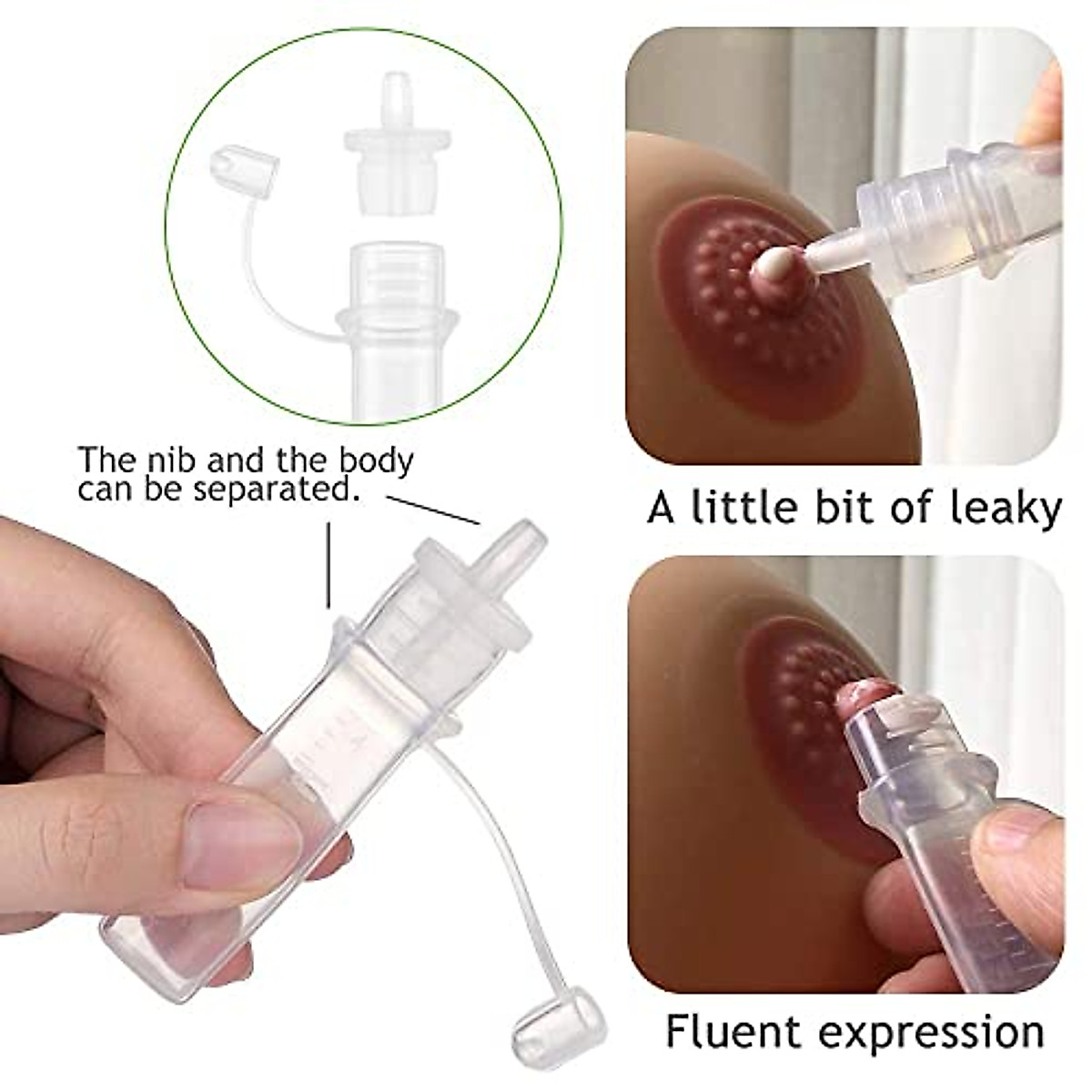 The nib and the body can be separated.

A little bit of leaky

Fluent expression