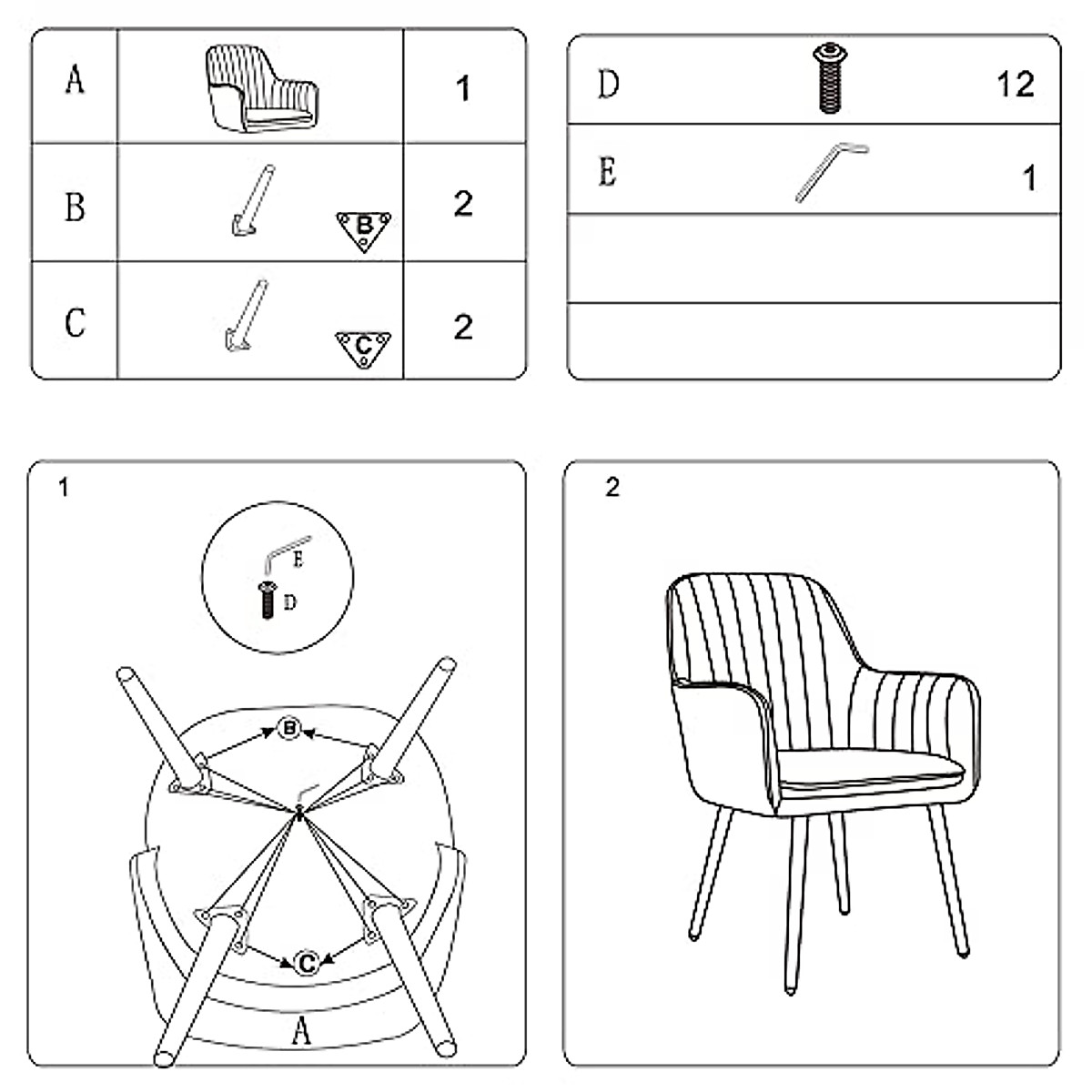 | A | | 1 |
|---|---|---|
| B | B | 2 |
| C | C | 2 |

| D | | 12 |
|---|---|---|
| E | | 1 |
| | | |
| | | |

1

E
D

B

C

A

2