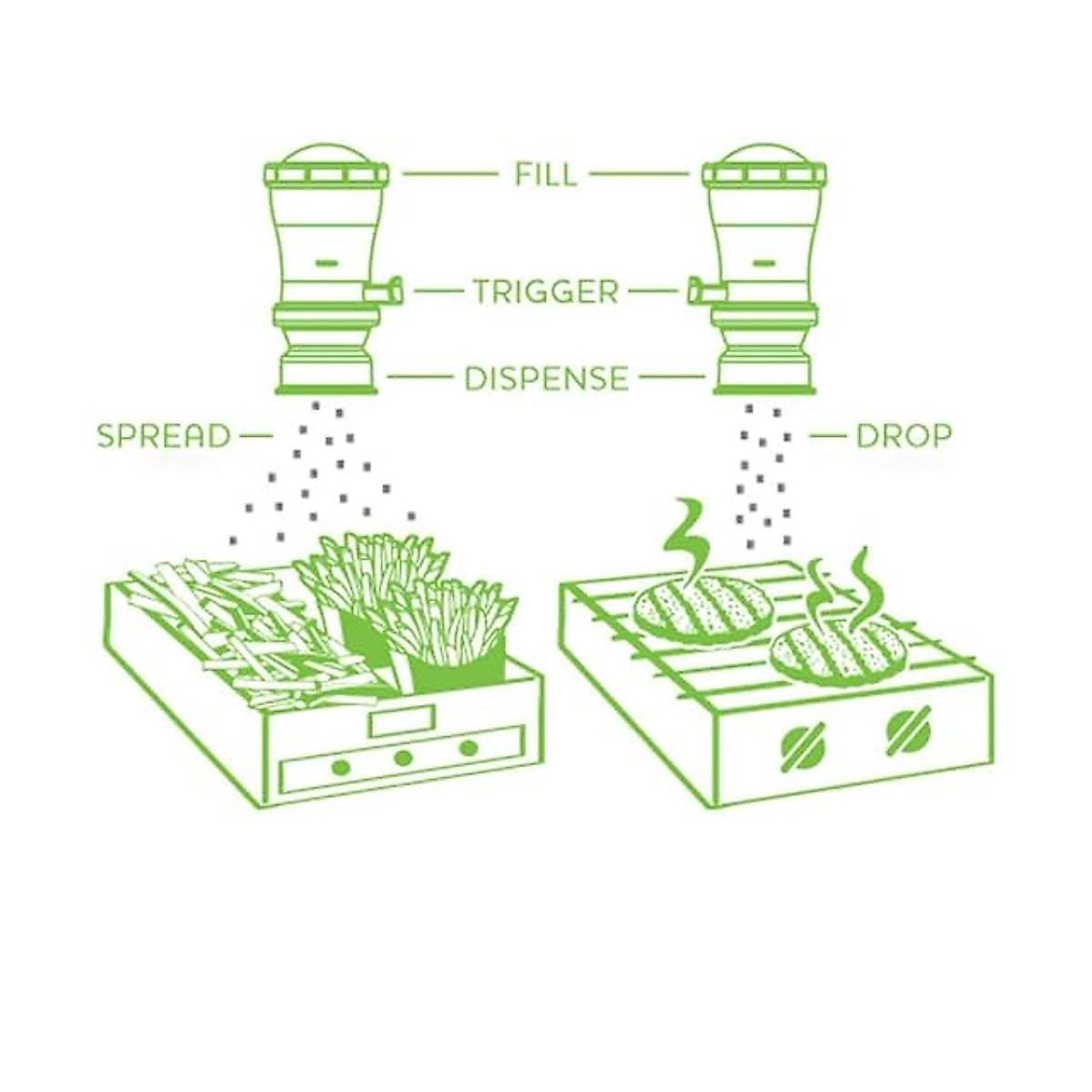 FILL
TRIGGER
DISPENSE
SPREAD
DROP