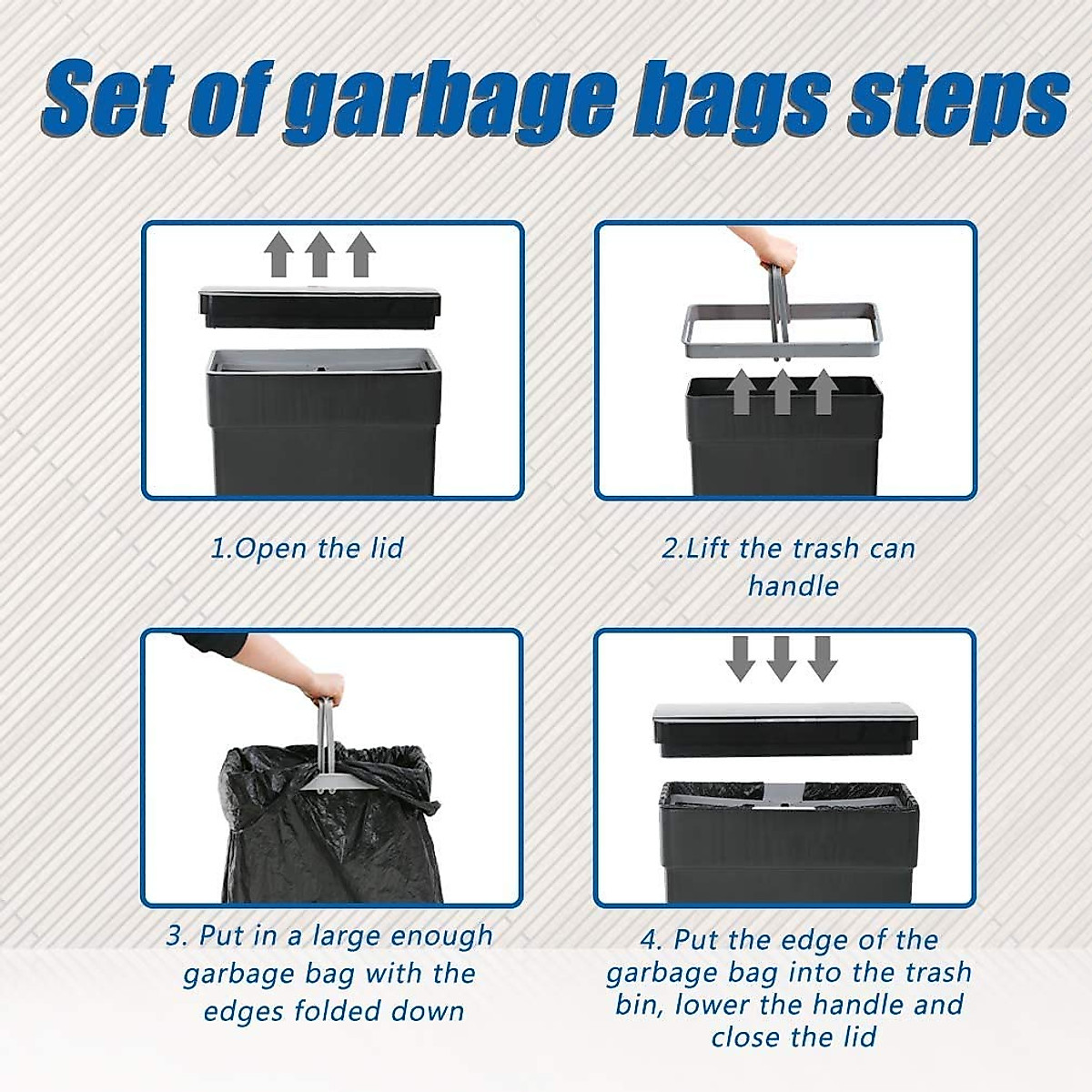 Set of garbage bags steps

1.Open the lid

2.Lift the trash can handle

3. Put in a large enough garbage bag with the edges folded down

4. Put the edge of the garbage bag into the trash bin, lower the handle and close the lid