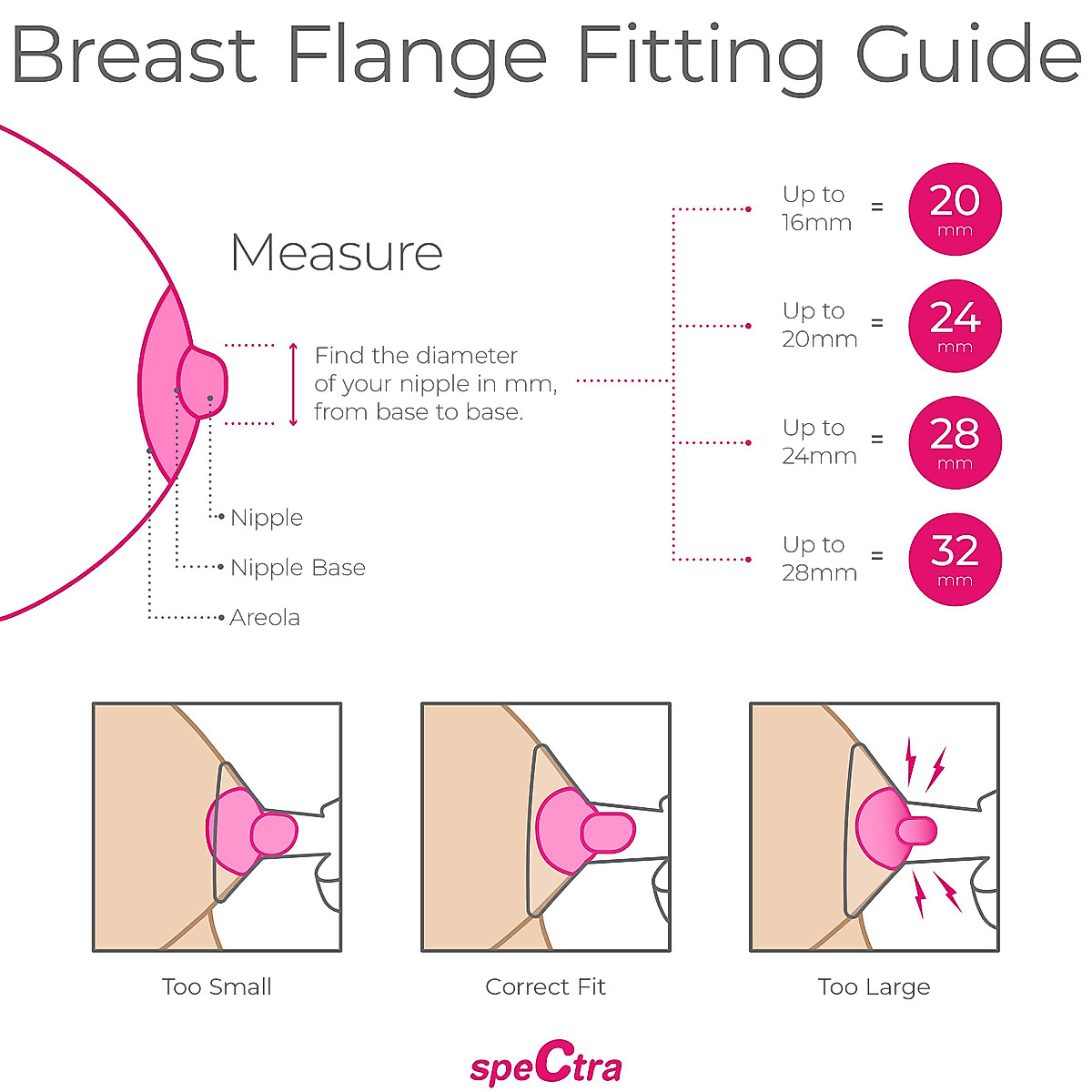 Breast Flange Fitting Guide

Measure

Find the diameter of your nipple in mm, from base to base.

Nipple

Nipple Base

Areola

Up to 16mm = 20 mm

Up to 20mm = 24 mm

Up to 24mm = 28 mm

Up to 28mm = 32 mm

Too Small

Correct Fit

Too Large

speCtra