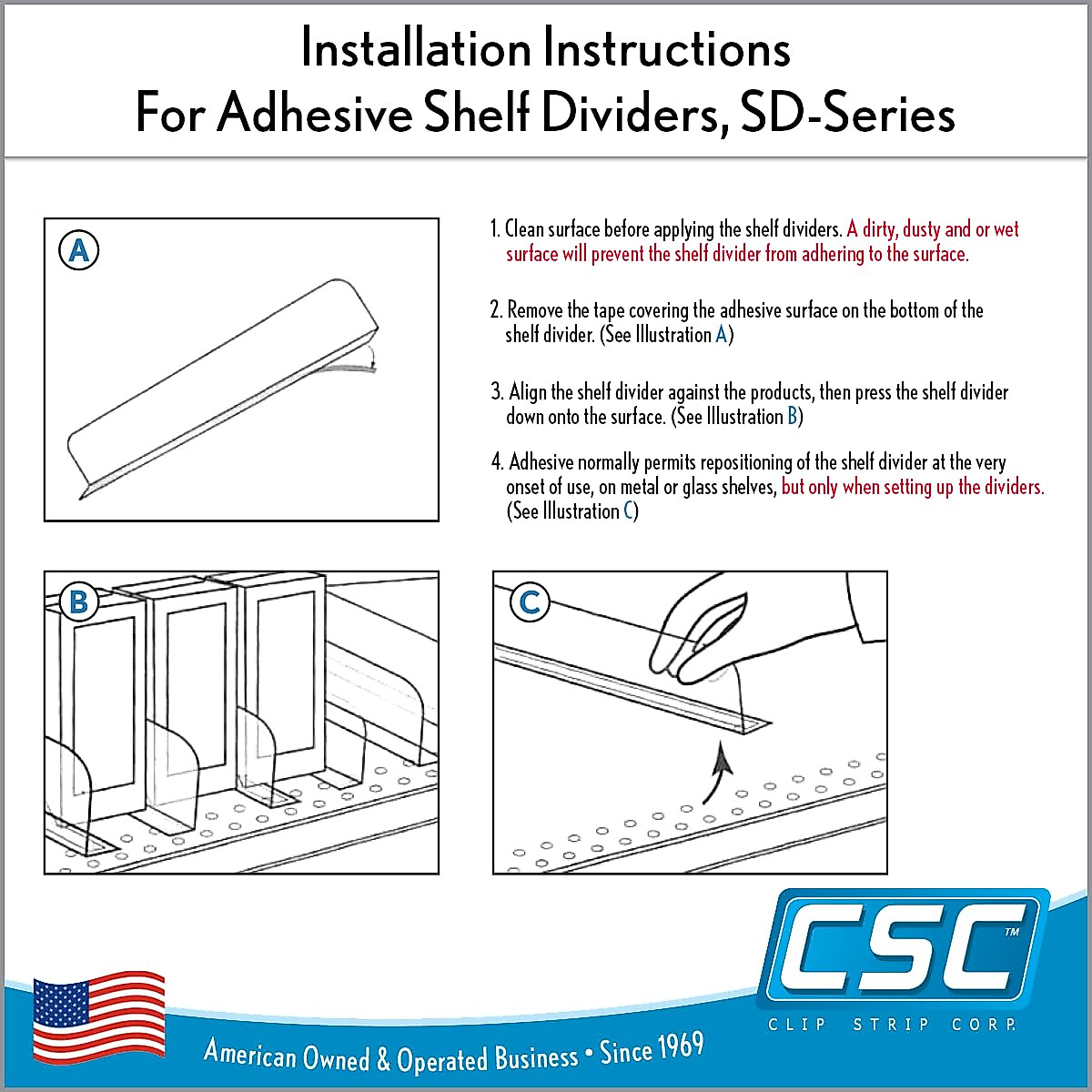 Installation Instructions
For Adhesive Shelf Dividers, SD-Series

A

1. Clean surface before applying the shelf dividers. A dirty, dusty and or wet surface will prevent the shelf divider from adhering to the surface.

2. Remove the tape covering the adhesive surface on the bottom of the shelf divider. (See Illustration A)

3. Align the shelf divider against the products, then press the shelf divider down onto the surface. (See Illustration B)

4. Adhesive normally permits repositioning of the shelf divider at the very onset of use, on metal or glass shelves, but only when setting up the dividers. (See Illustration C)

B

C

CSC™
CLIP STRIP CORP.

American Owned & Operated Business • Since 1969