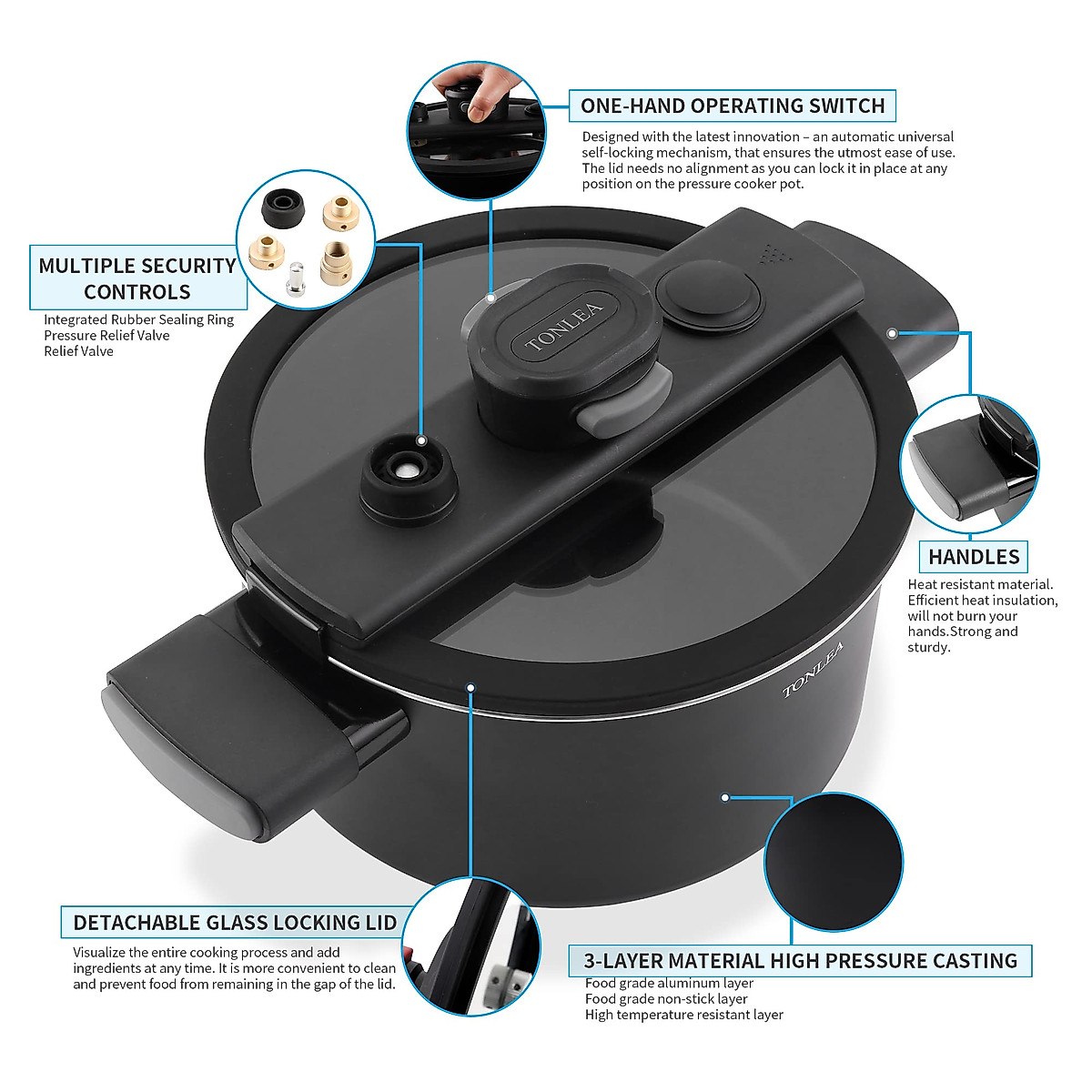 ONE-HAND OPERATING SWITCH

Designed with the latest innovation – an automatic universal self-locking mechanism, that ensures the utmost ease of use. The lid needs no alignment as you can lock it in place at any position on the pressure cooker pot.

MULTIPLE SECURITY CONTROLS

Integrated Rubber Sealing Ring
Pressure Relief Valve
Relief Valve

TONLEA

HANDLES

Heat resistant material. Efficient heat insulation, will not burn your hands.Strong and sturdy.

TONLEA

DETACHABLE GLASS LOCKING LID

Visualize the entire cooking process and add ingredients at any time. It is more convenient to clean and prevent food from remaining in the gap of the lid.

3-LAYER MATERIAL HIGH PRESSURE CASTING

Food grade aluminum layer
Food grade non-stick layer
High temperature resistant layer