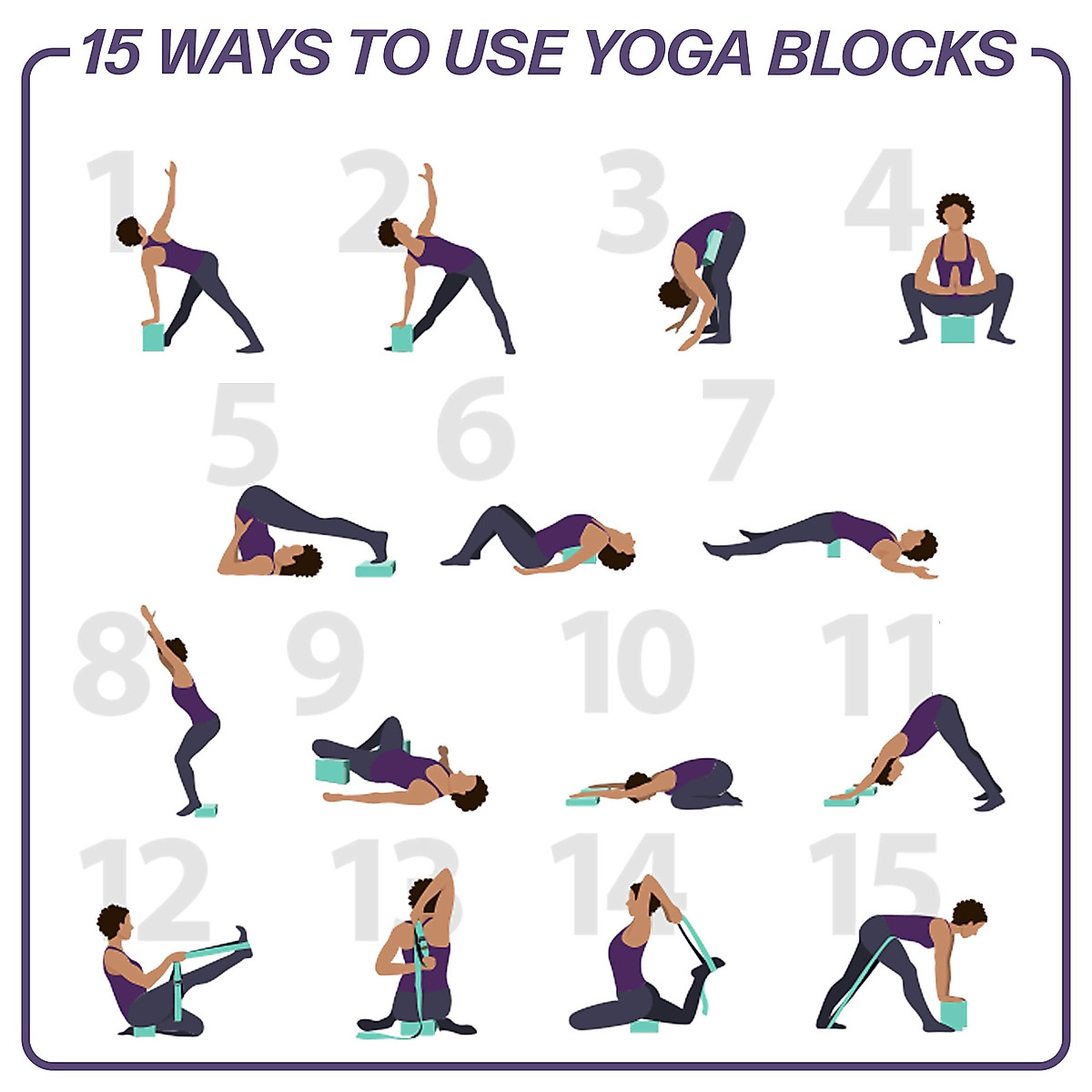 15 WAYS TO USE YOGA BLOCKS

1
2
3
4
5
6
7
8
9
10
11
12
13
14
15