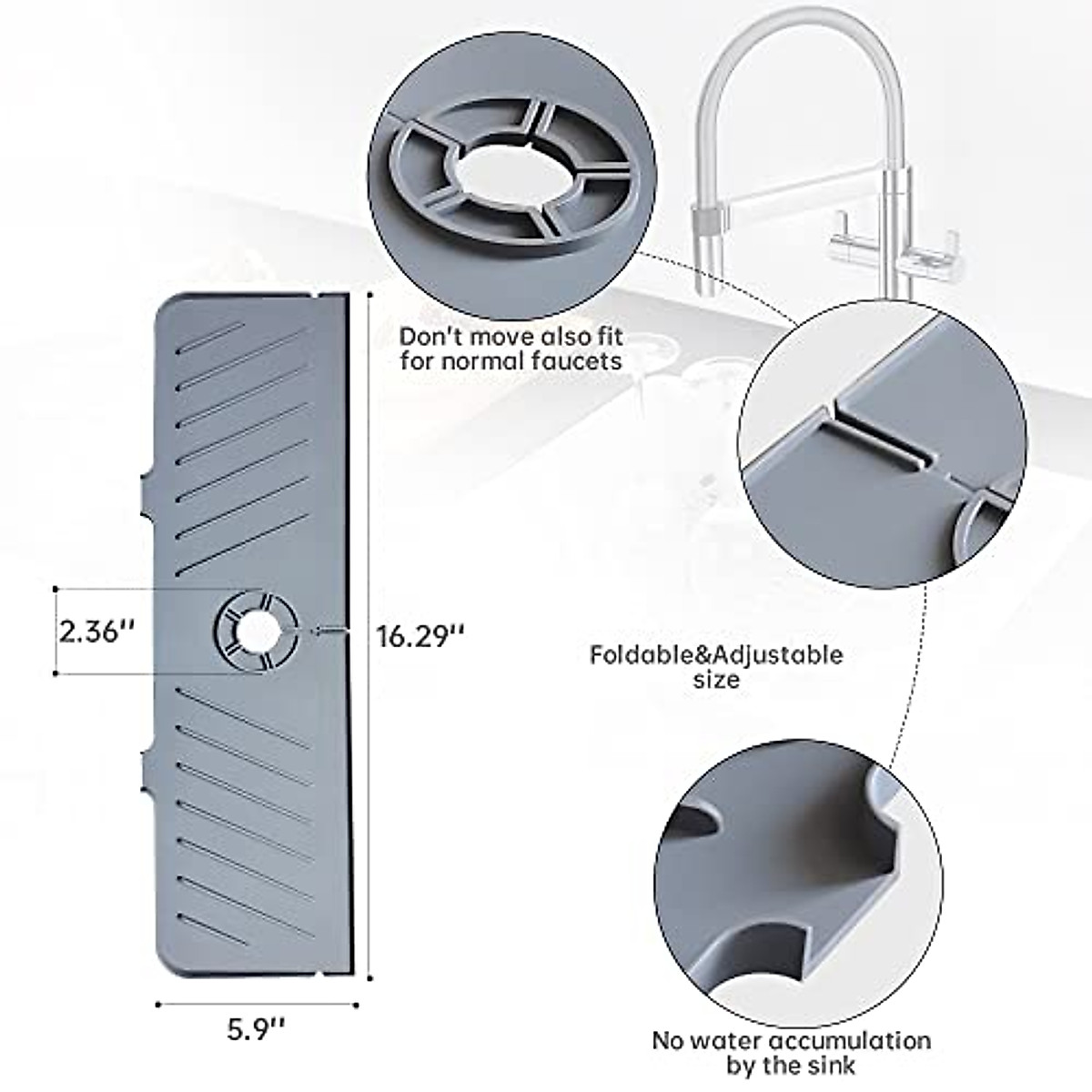 Don't move also fit for normal faucets

2.36''

16.29''

Foldable&Adjustable size

5.9''

No water accumulation by the sink