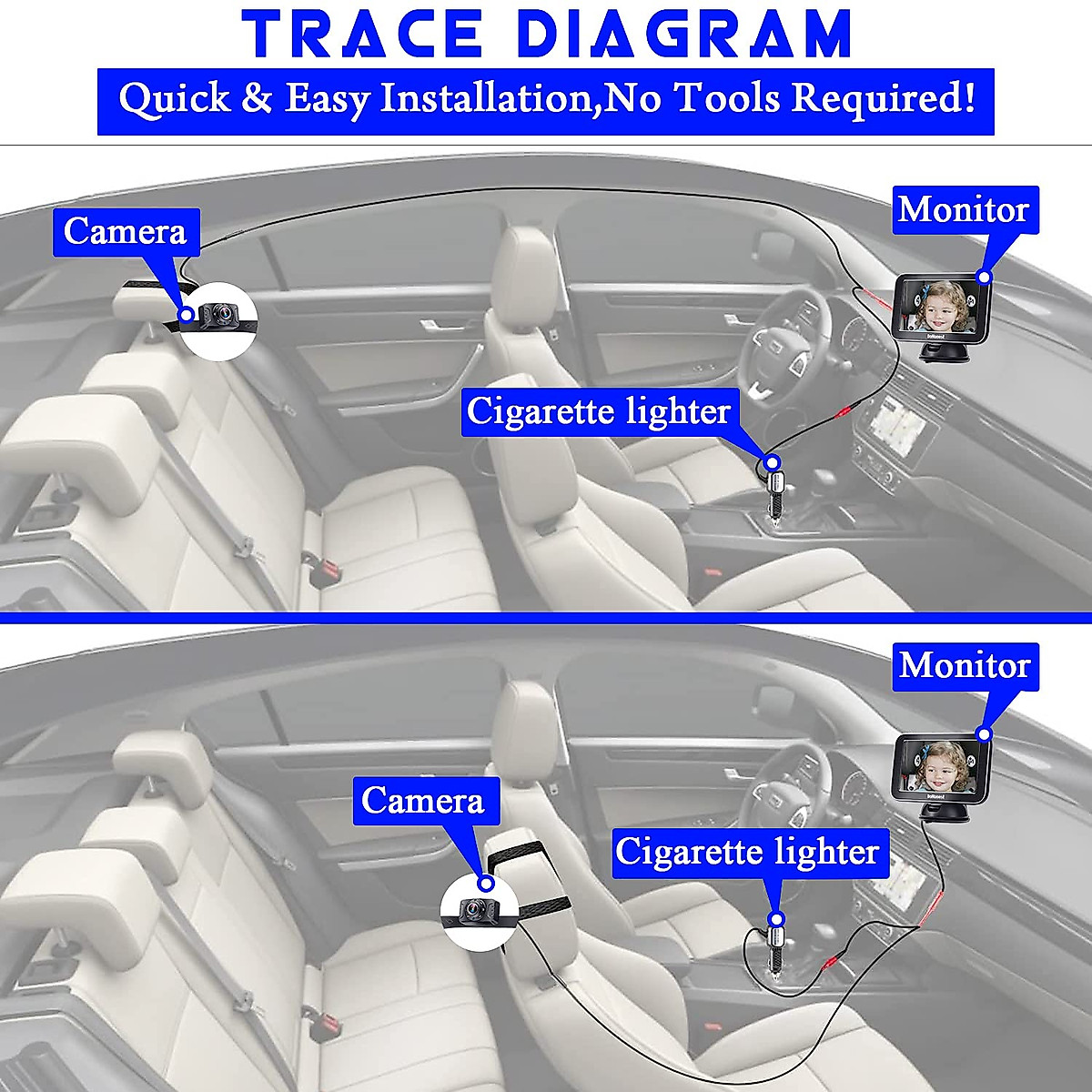 TRACE DIAGRAM

Quick & Easy Installation,No Tools Required!

Camera

Monitor

Cigarette lighter

Monitor

Camera

Cigarette lighter