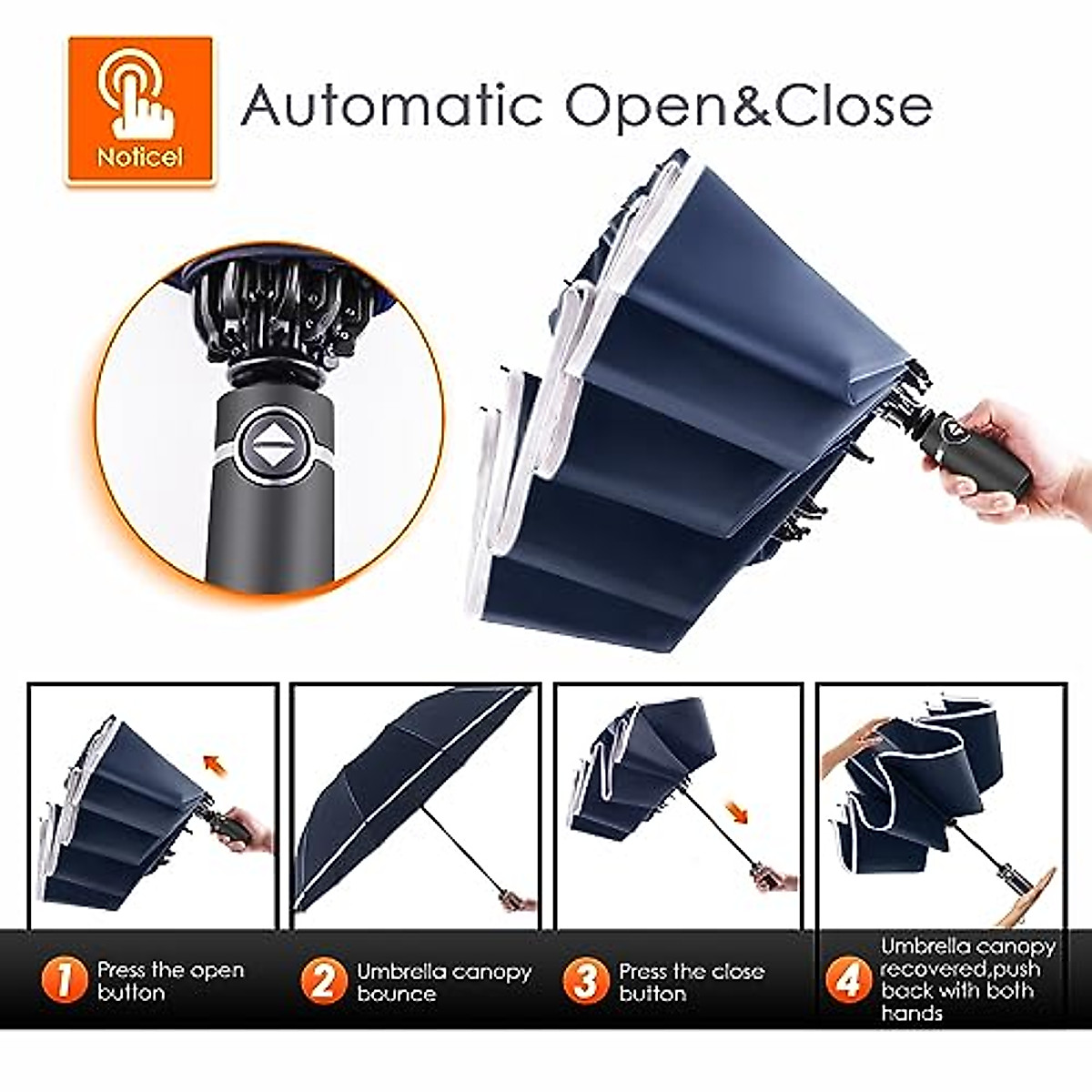 Notice!

Automatic Open&Close

1 Press the open button

2 Umbrella canopy bounce

3 Press the close button

4 Umbrella canopy recovered,push back with both hands