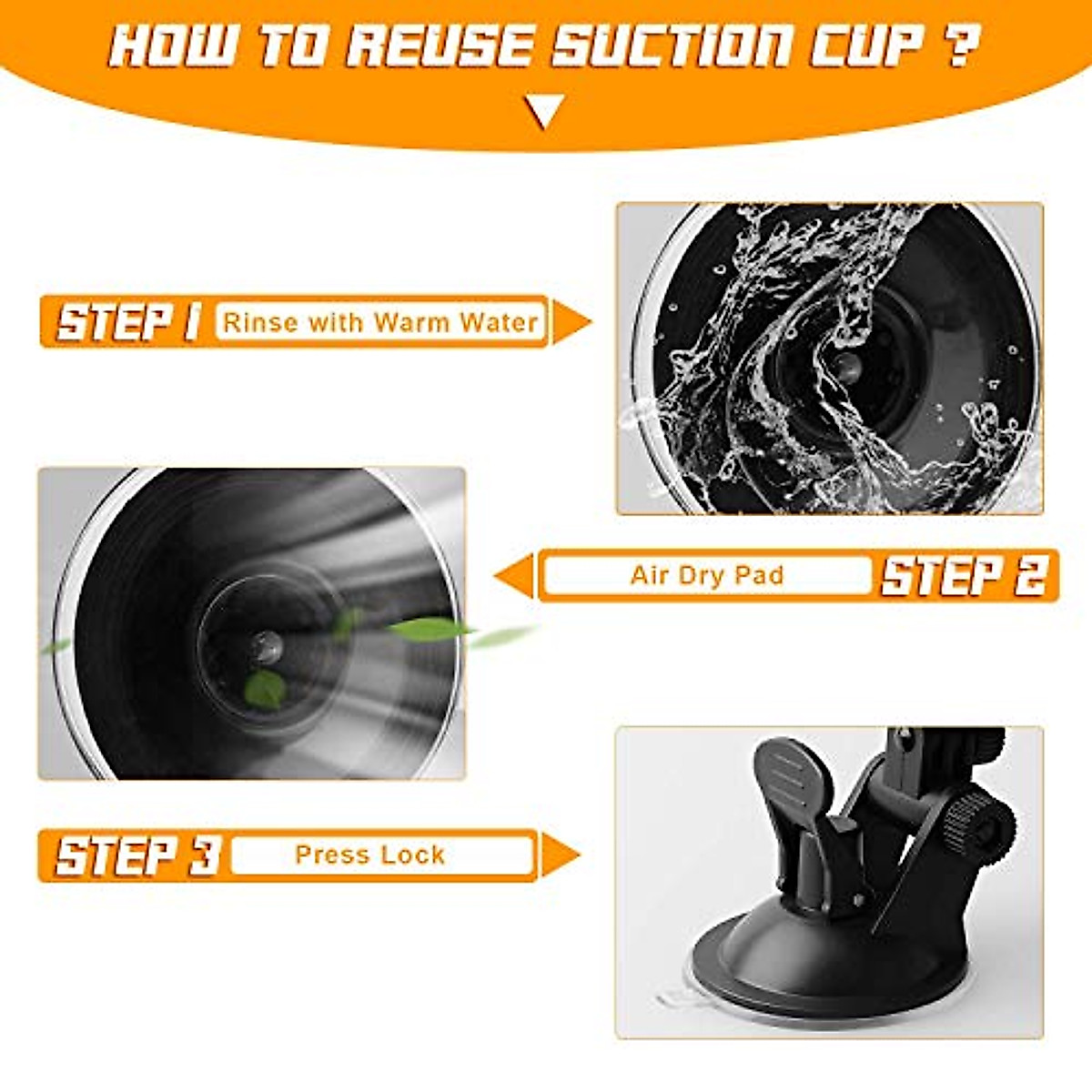 HOW TO REUSE SUCTION CUP ?

STEP 1 Rinse with Warm Water

Air Dry Pad STEP 2

STEP 3 Press Lock