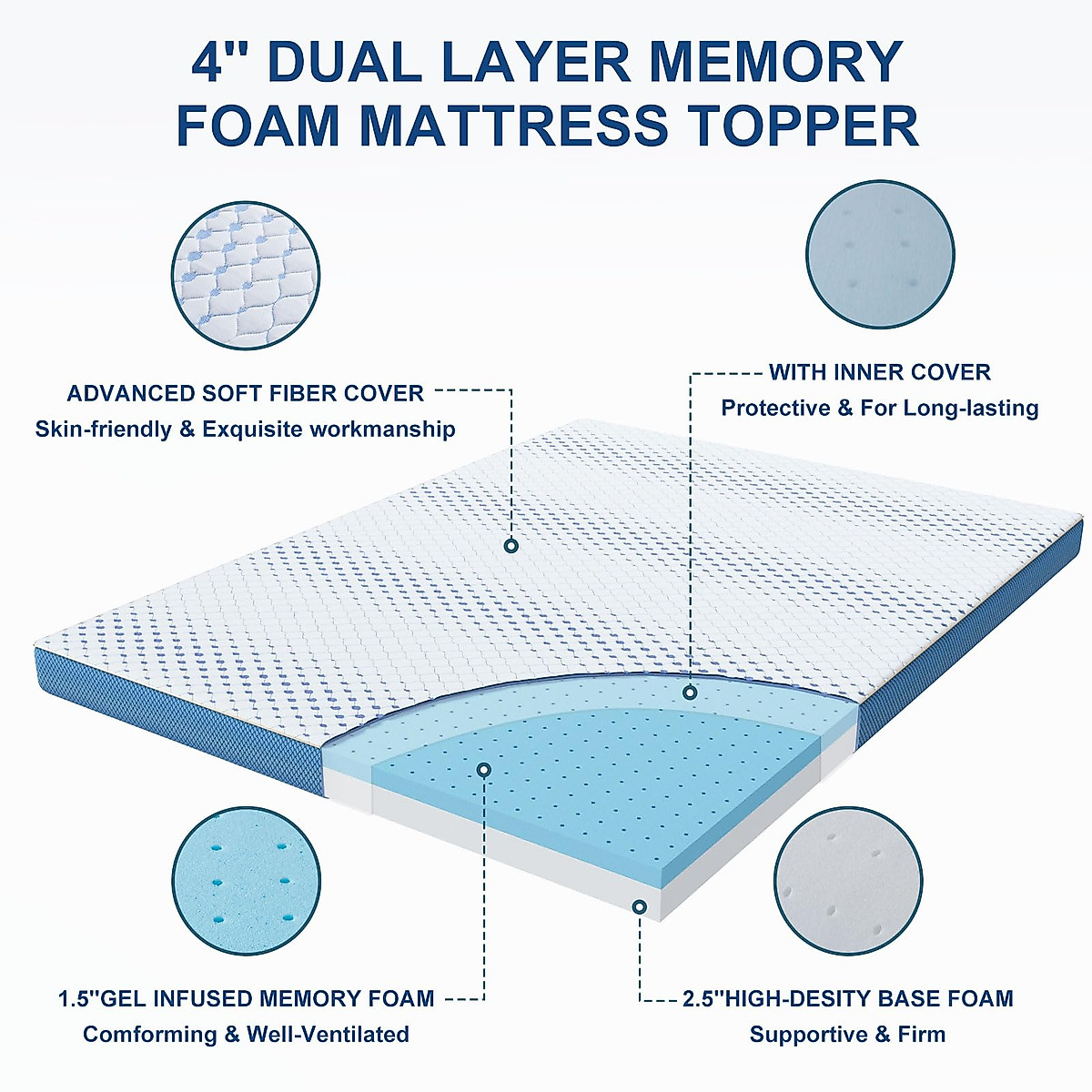 4'' DUAL LAYER MEMORY FOAM MATTRESS TOPPER

ADVANCED SOFT FIBER COVER
Skin-friendly & Exquisite workmanship

WITH INNER COVER
Protective & For Long-lasting

1.5''GEL INFUSED MEMORY FOAM
Comforming & Well-Ventilated

2.5''HIGH-DESITY BASE FOAM
Supportive & Firm