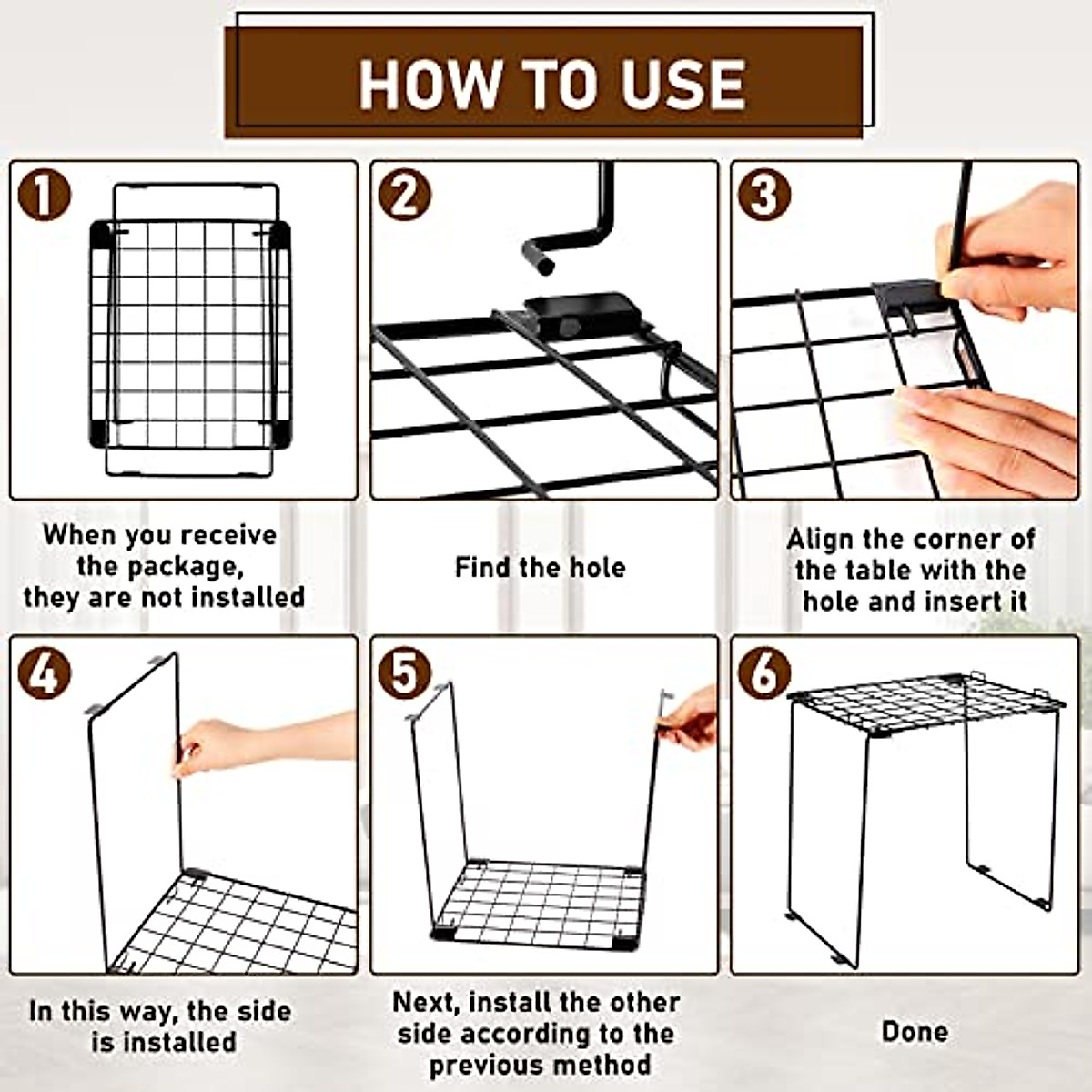 HOW TO USE

1

When you receive the package, they are not installed

2

Find the hole

3

Align the corner of the table with the hole and insert it

4

In this way, the side is installed

5

Next, install the other side according to the previous method

6

Done