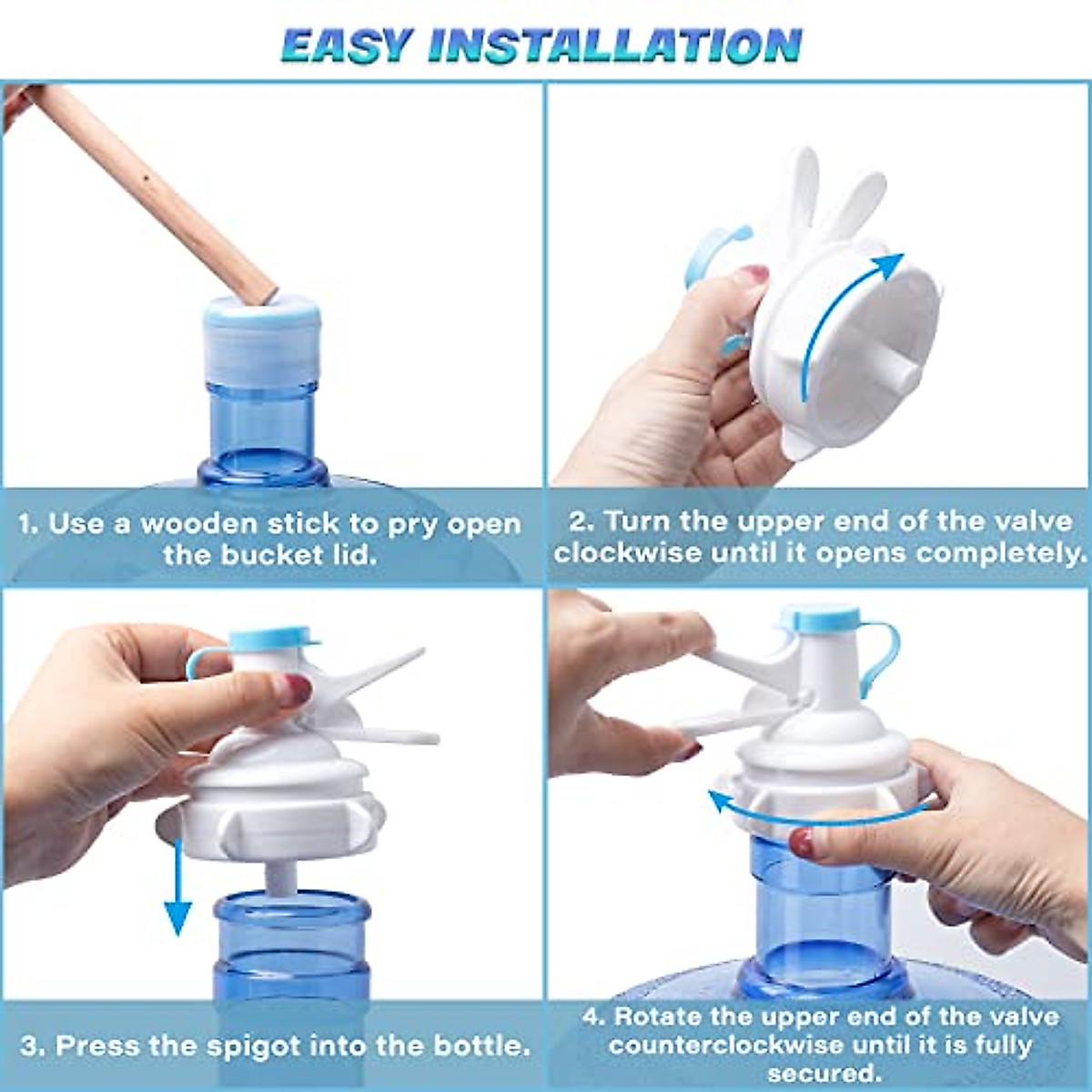 EASY INSTALLATION

1. Use a wooden stick to pry open the bucket lid.

2. Turn the upper end of the valve clockwise until it opens completely.

3. Press the spigot into the bottle.

4. Rotate the upper end of the valve counterclockwise until it is fully secured.