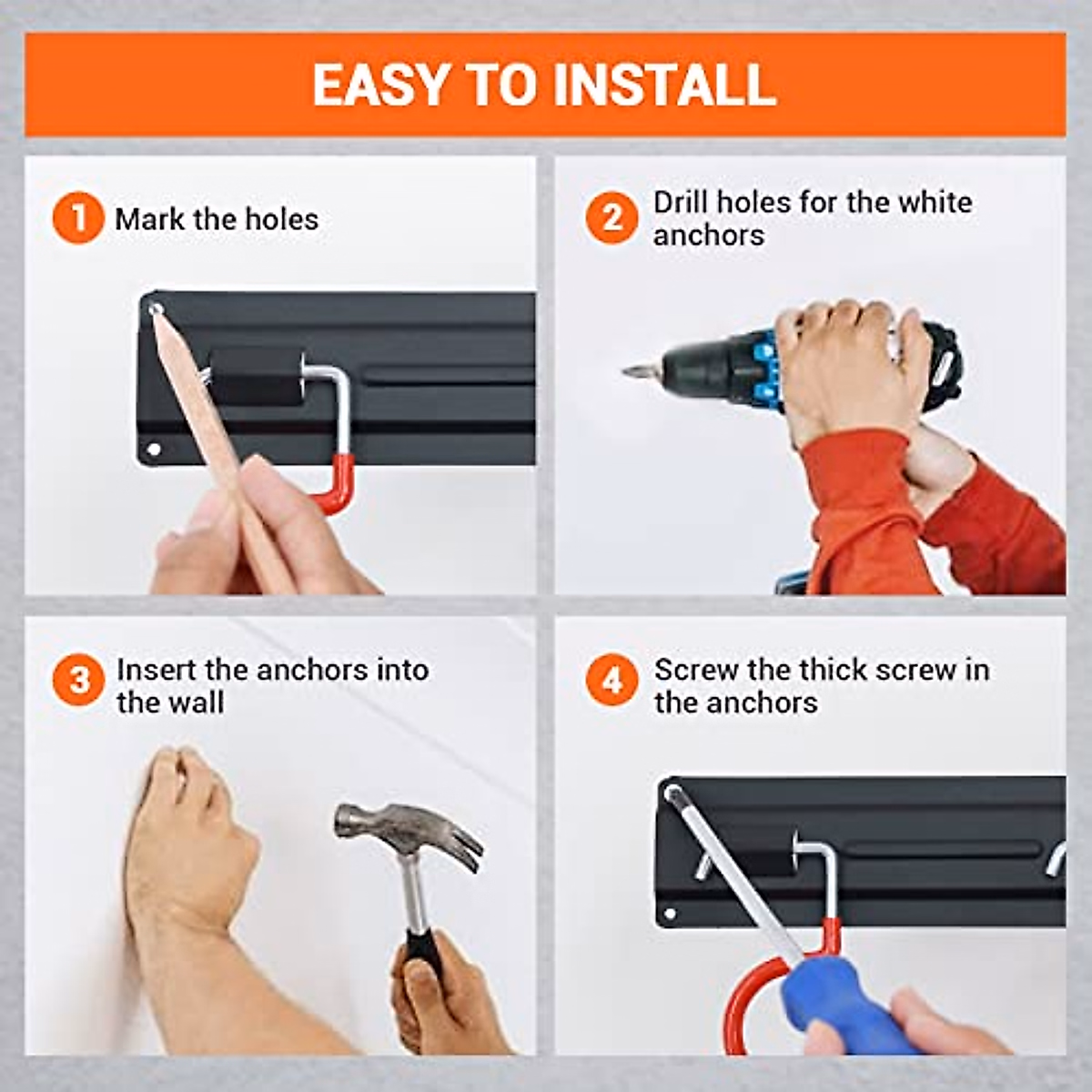 EASY TO INSTALL

1 Mark the holes

2 Drill holes for the white anchors

3 Insert the anchors into the wall

4 Screw the thick screw in the anchors