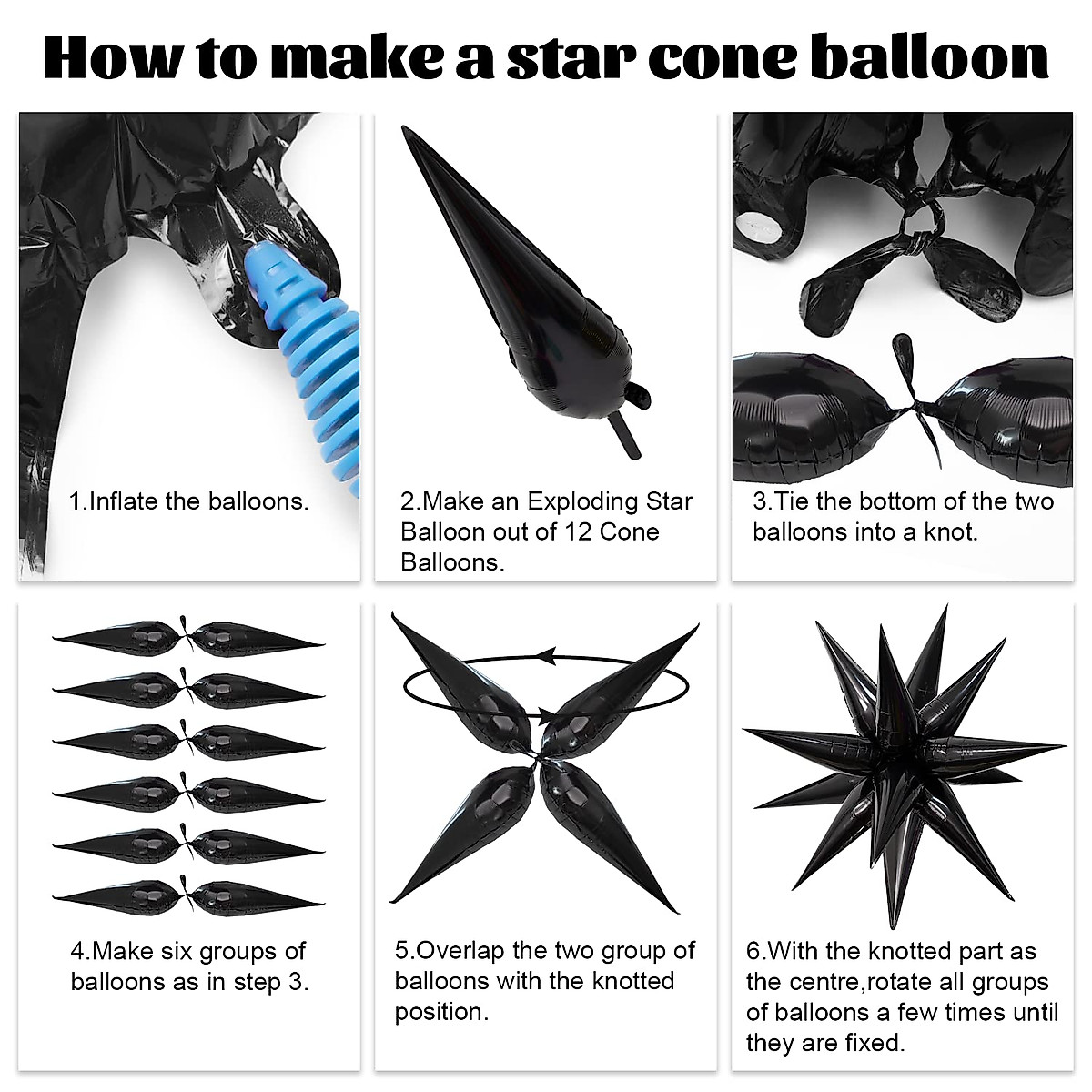 How to make a star cone balloon

1.Inflate the balloons.

2.Make an Exploding Star Balloon out of 12 Cone Balloons.

3.Tie the bottom of the two balloons into a knot.

4.Make six groups of balloons as in step 3.

5.Overlap the two group of balloons with the knotted position.

6.With the knotted part as the centre,rotate all groups of balloons a few times until they are fixed.