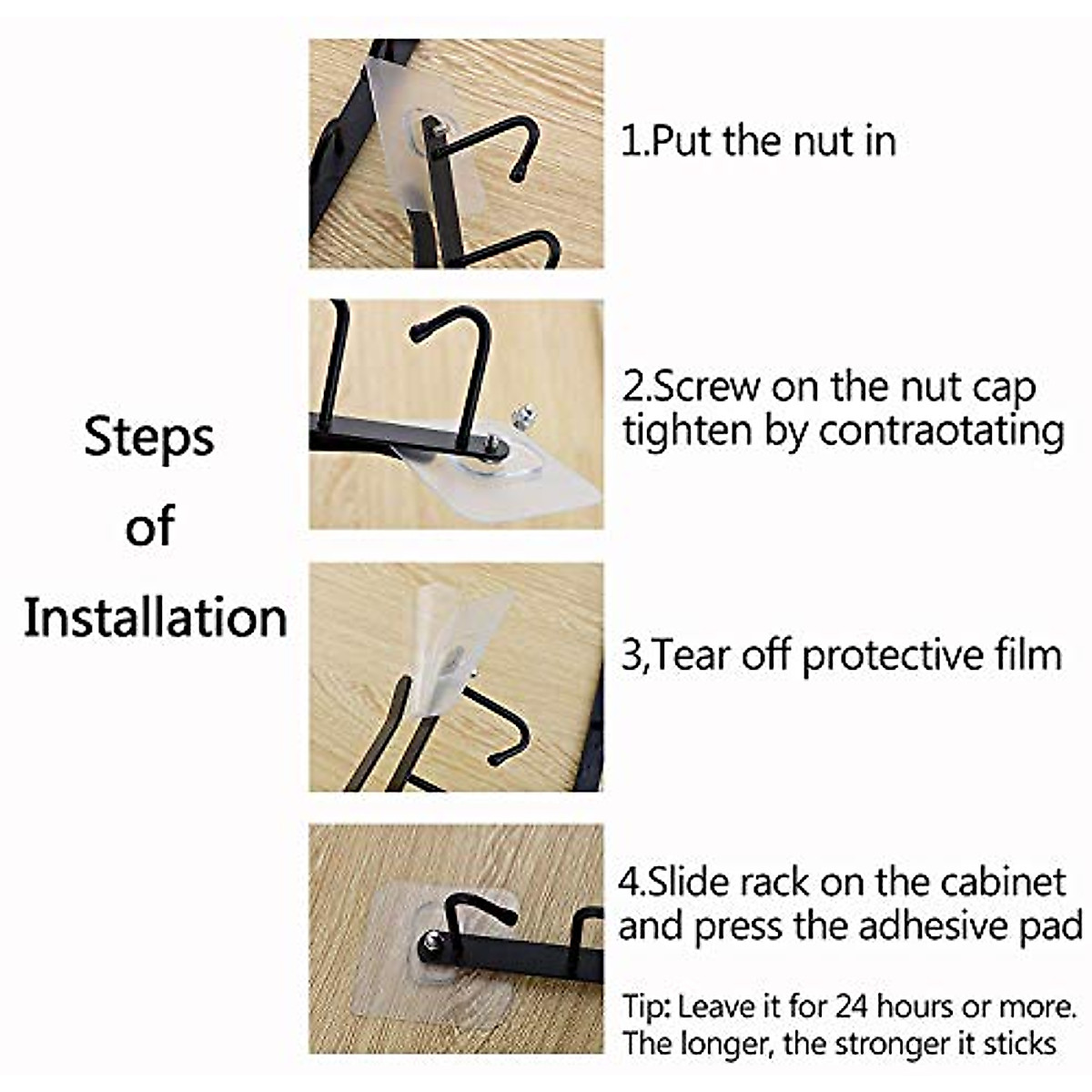 Steps of Installation

1.Put the nut in

2.Screw on the nut cap tighten by contraotating

3,Tear off protective film

4.Slide rack on the cabinet and press the adhesive pad

Tip: Leave it for 24 hours or more. The longer, the stronger it sticks