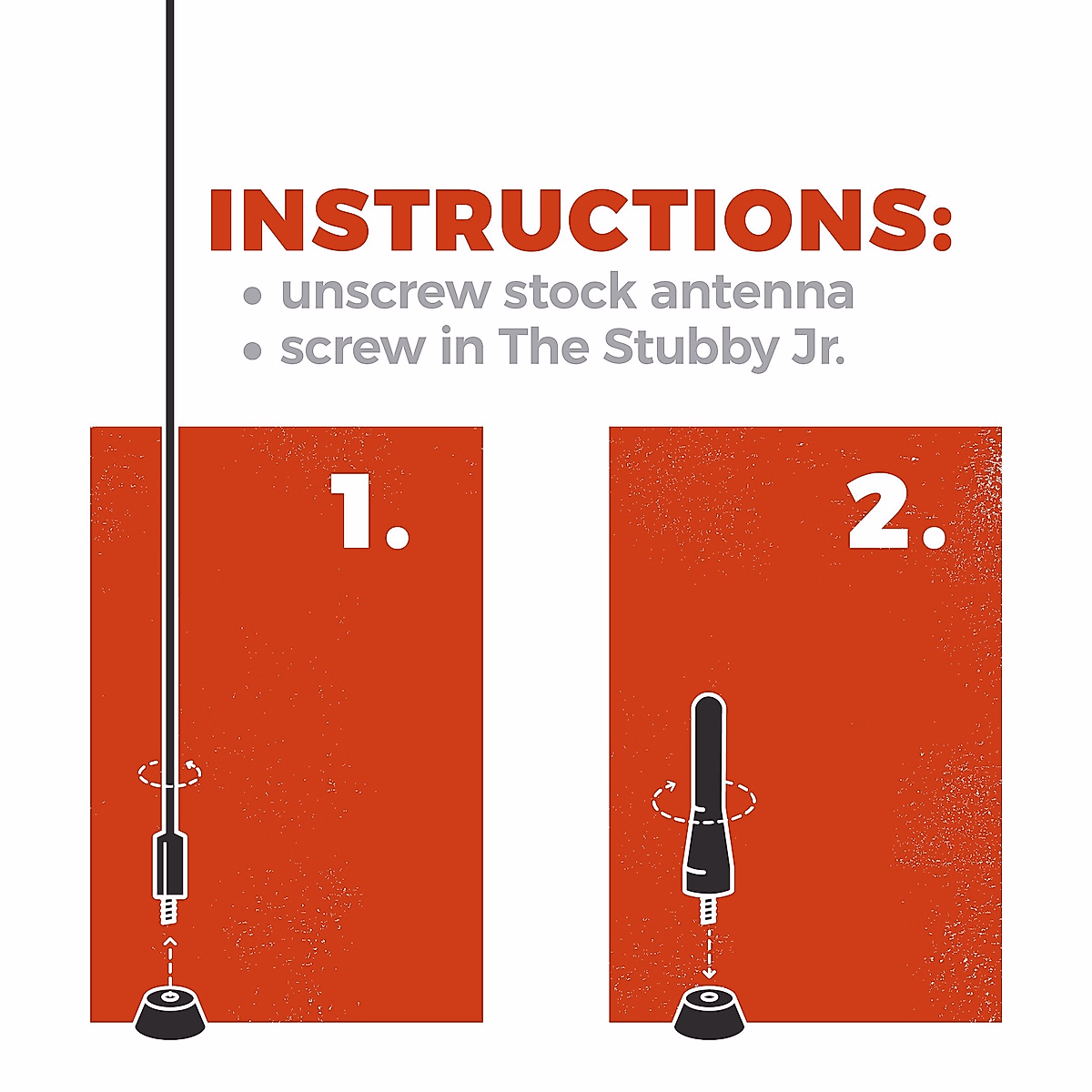 INSTRUCTIONS:
• unscrew stock antenna
• screw in The Stubby Jr.

1.

2.