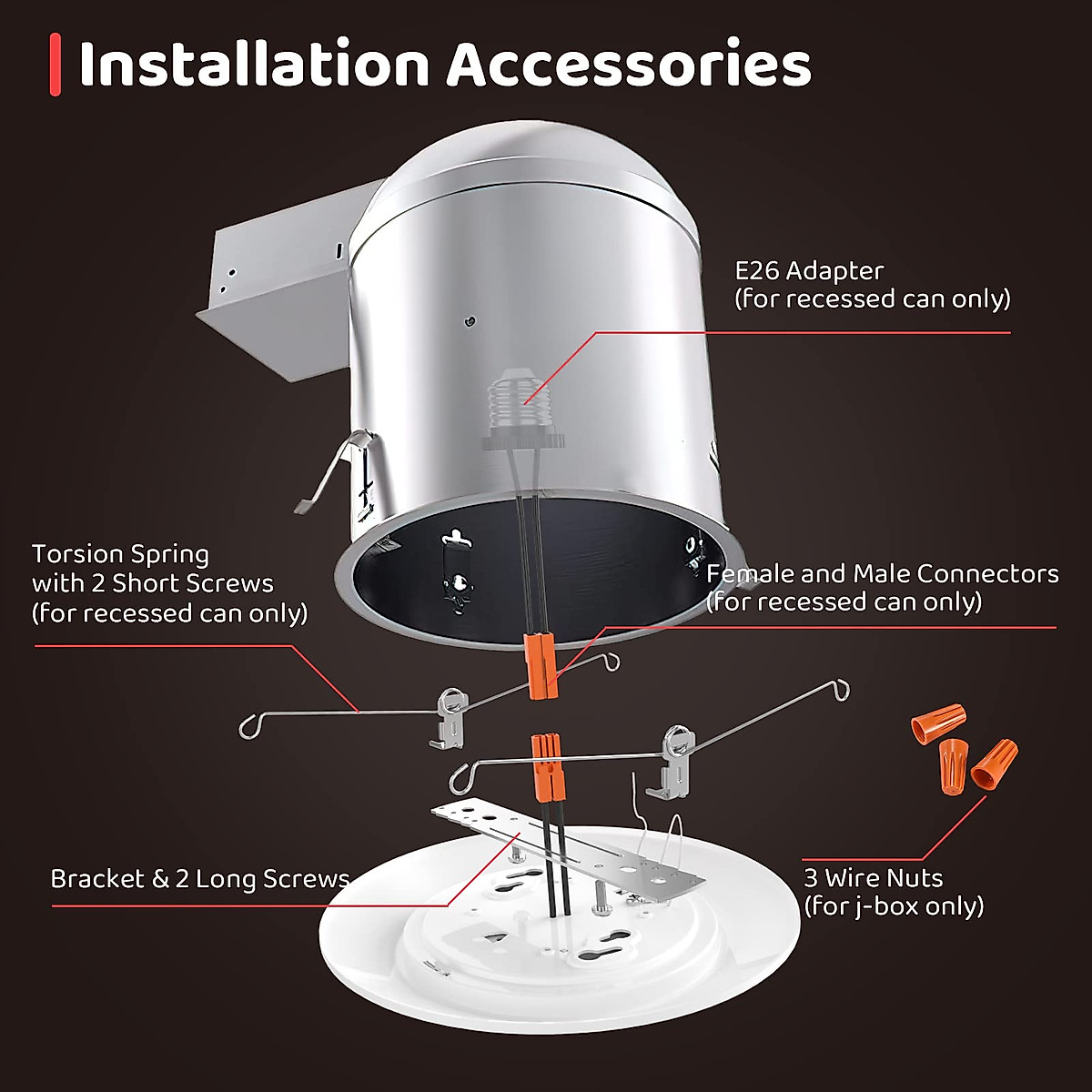 Installation Accessories

E26 Adapter
(for recessed can only)

Torsion Spring
with 2 Short Screws
(for recessed can only)

Female and Male Connectors
(for recessed can only)

Bracket & 2 Long Screws

3 Wire Nuts
(for j-box only)