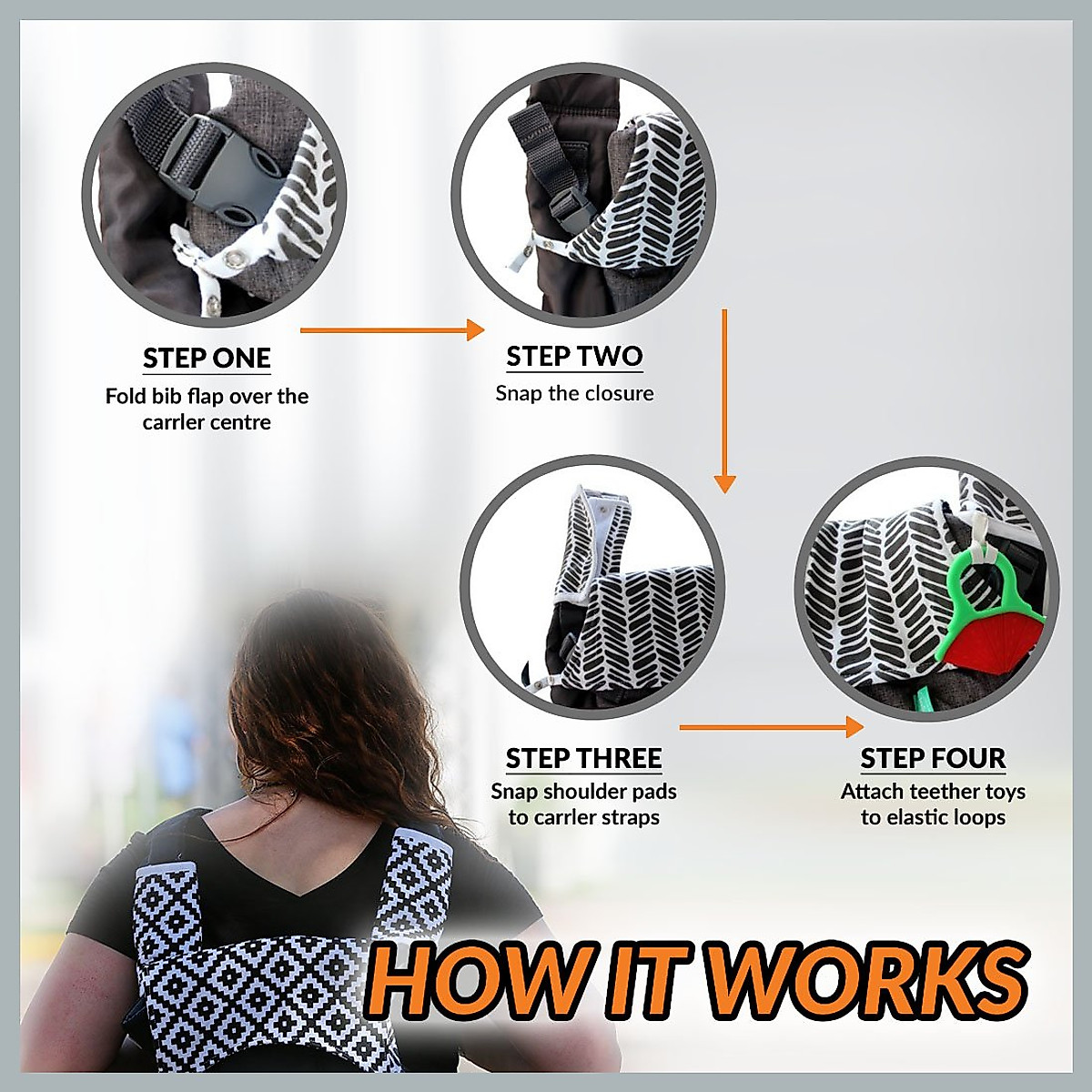 STEP ONE
Fold bib flap over the carrler centre

STEP TWO
Snap the closure

STEP THREE
Snap shoulder pads to carrler straps

STEP FOUR
Attach teether toys to elastic loops

HOW IT WORKS