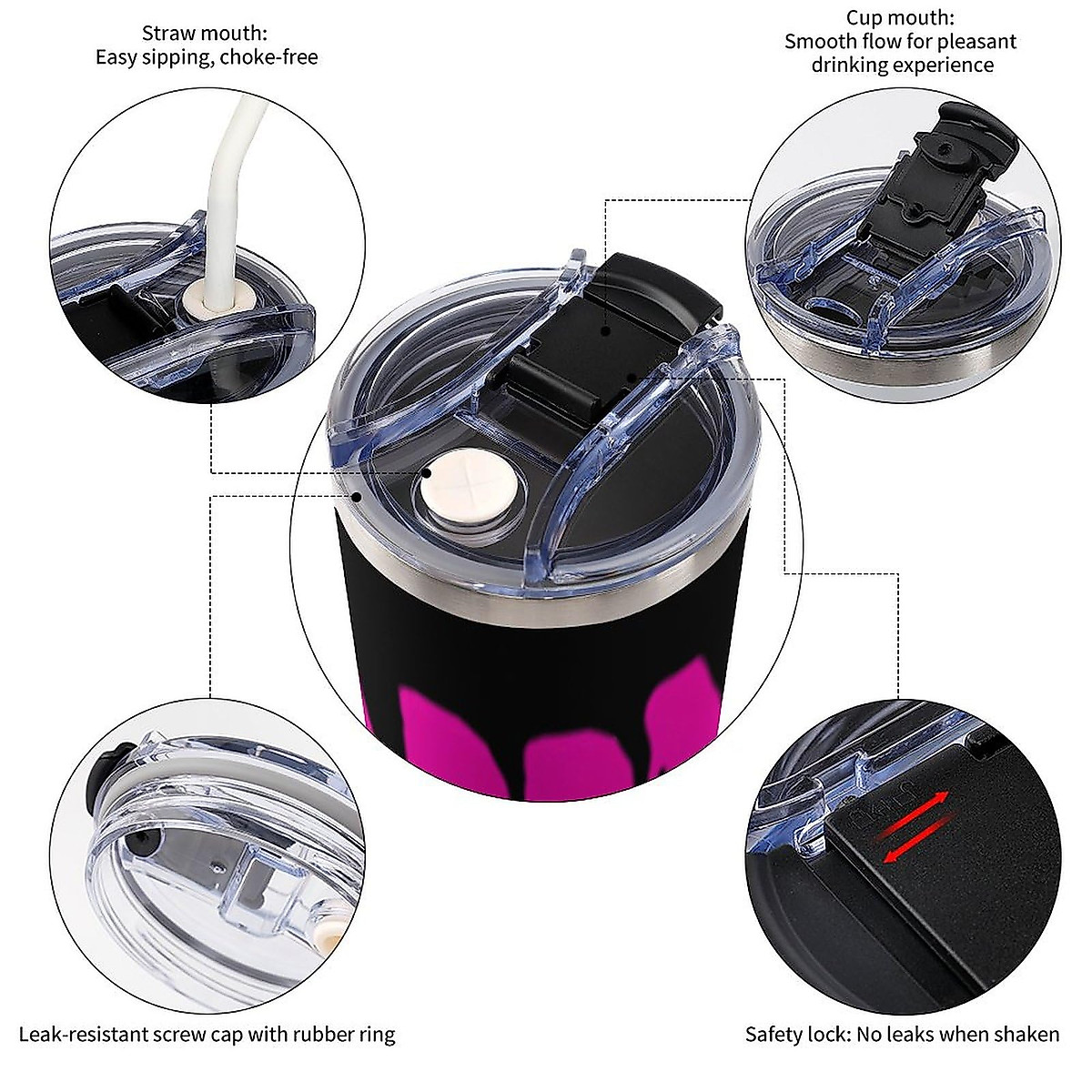 Straw mouth:
Easy sipping, choke-free

Cup mouth:
Smooth flow for pleasant drinking experience

Leak-resistant screw cap with rubber ring

Safety lock: No leaks when shaken