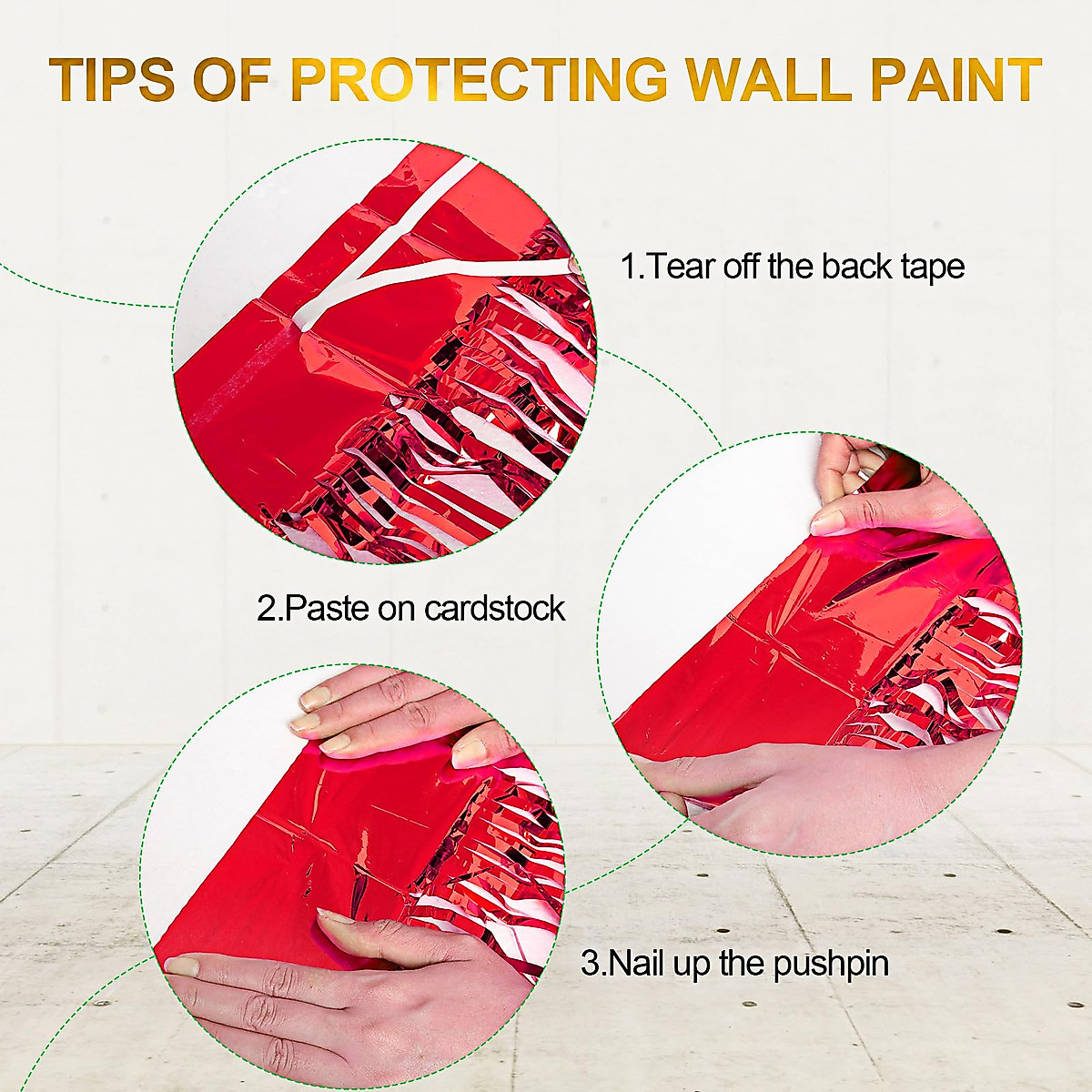 TIPS OF PROTECTING WALL PAINT

1.Tear off the back tape

2.Paste on cardstock

3.Nail up the pushpin