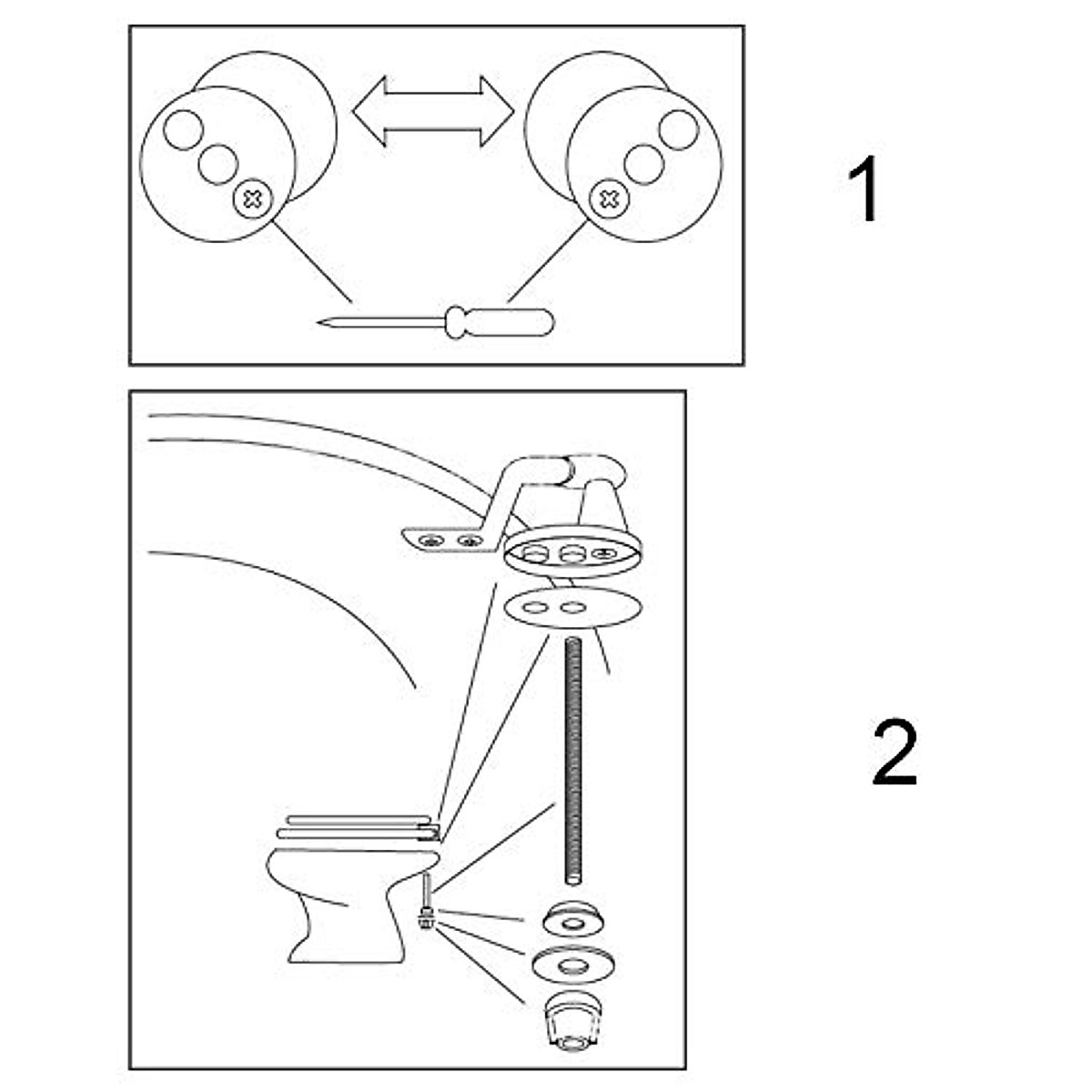 1

2