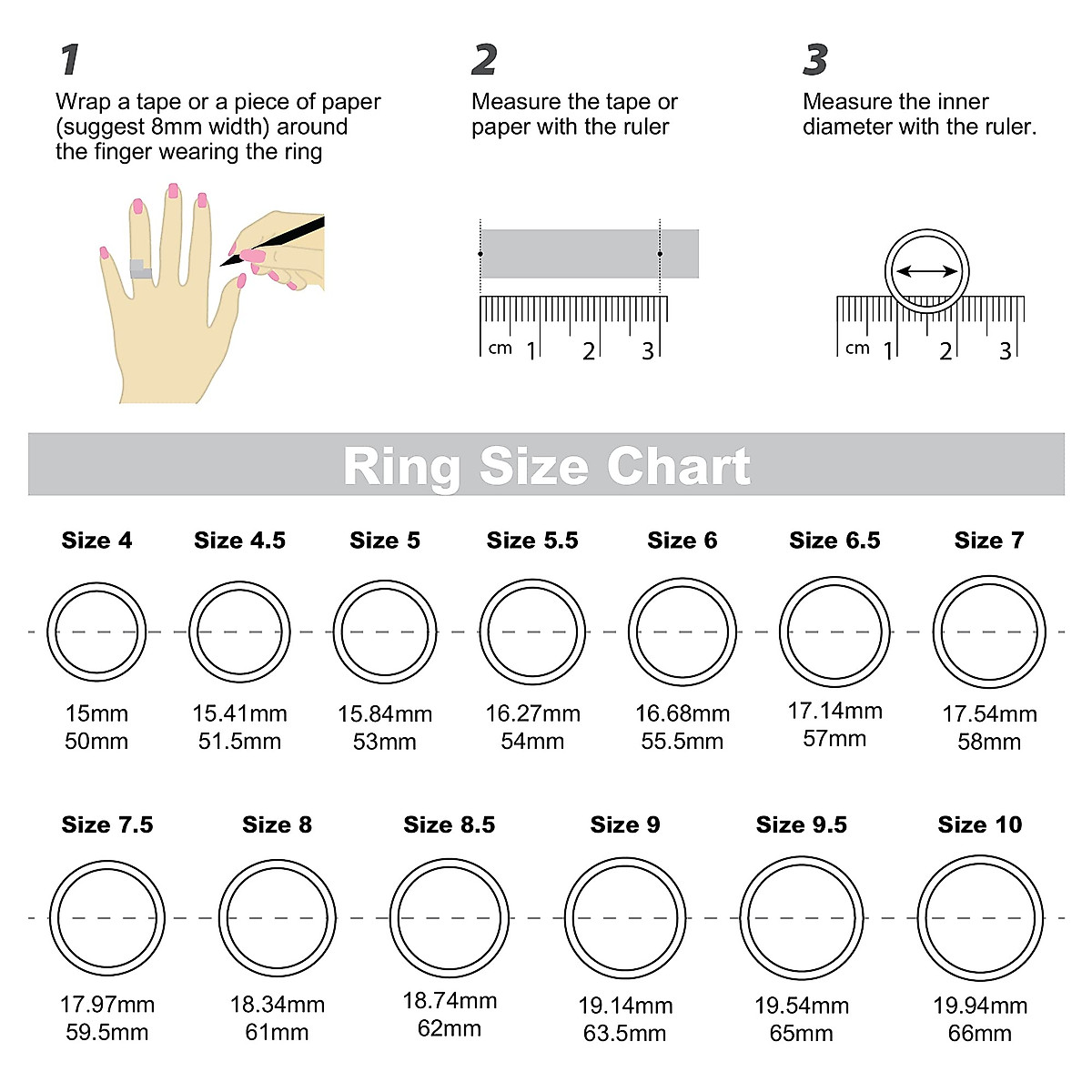 1
Wrap a tape or a piece of paper (suggest 8mm width) around the finger wearing the ring

2
Measure the tape or paper with the ruler

cm 1 2 3

3
Measure the inner diameter with the ruler.

cm 1 2 3

Ring Size Chart

Size 4
15mm
50mm

Size 4.5
15.41mm
51.5mm

Size 5
15.84mm
53mm

Size 5.5
16.27mm
54mm

Size 6
16.68mm
55.5mm

Size 6.5
17.14mm
57mm

Size 7
17.54mm
58mm

Size 7.5
17.97mm
59.5mm

Size 8
18.34mm
61mm

Size 8.5
18.74mm
62mm

Size 9
19.14mm
63.5mm

Size 9.5
19.54mm
65mm

Size 10
19.94mm
66mm