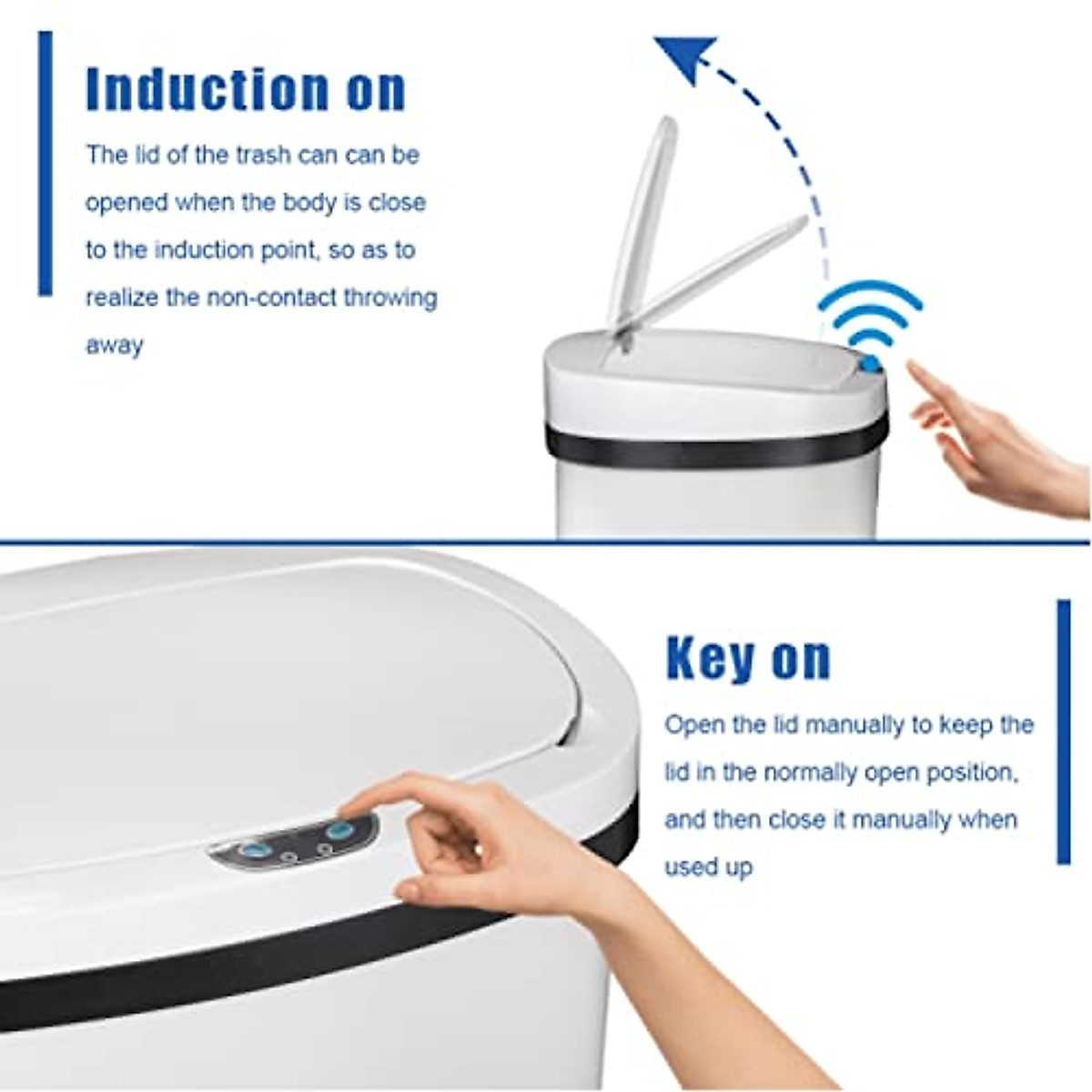 Induction on

The lid of the trash can can be opened when the body is close to the induction point, so as to realize the non-contact throwing away

Key on

Open the lid manually to keep the lid in the normally open position, and then close it manually when used up