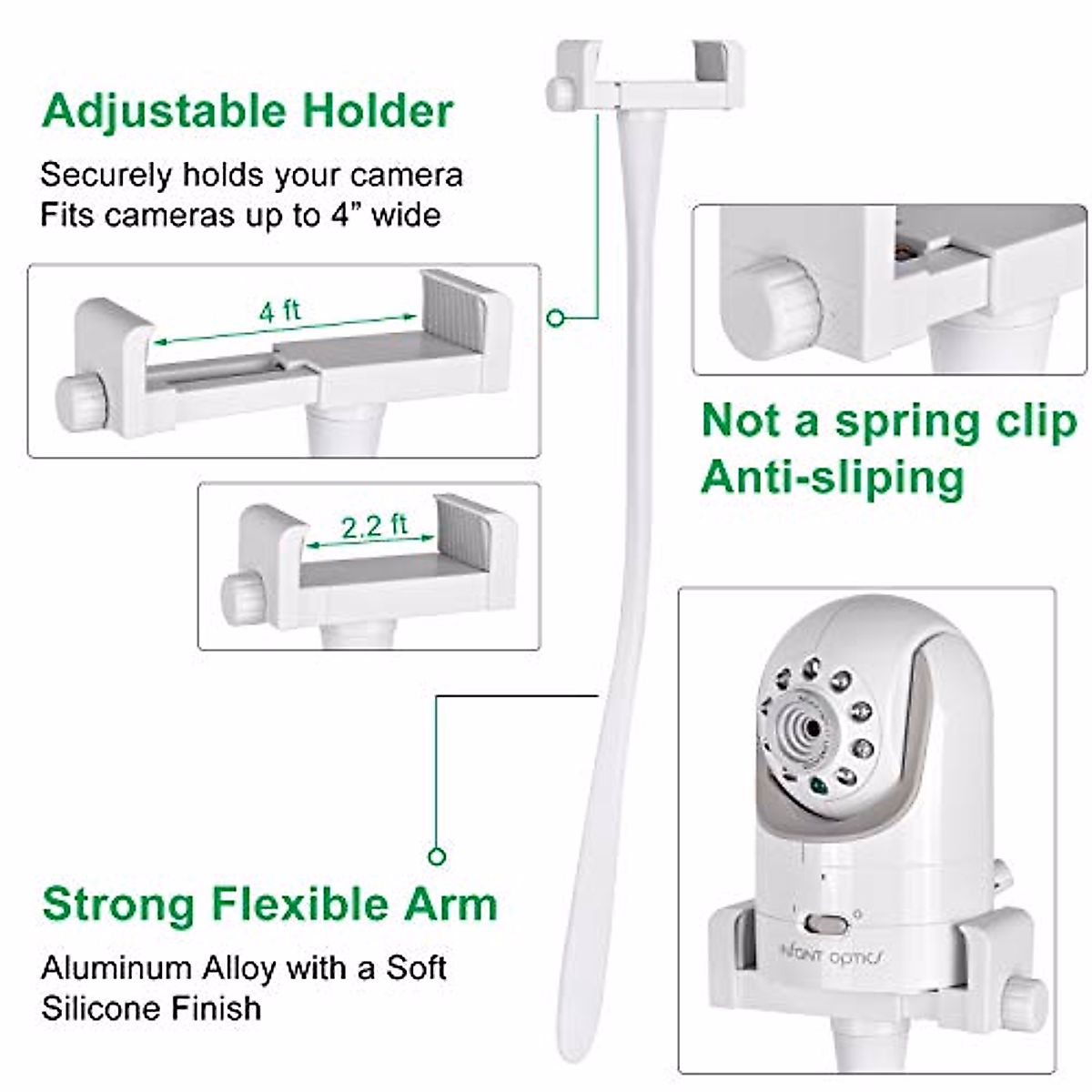 Adjustable Holder

Securely holds your camera
Fits cameras up to 4” wide

4 ft

2.2 ft

Not a spring clip
Anti-sliping

Strong Flexible Arm

Aluminum Alloy with a Soft Silicone Finish

INFANT OPTICS