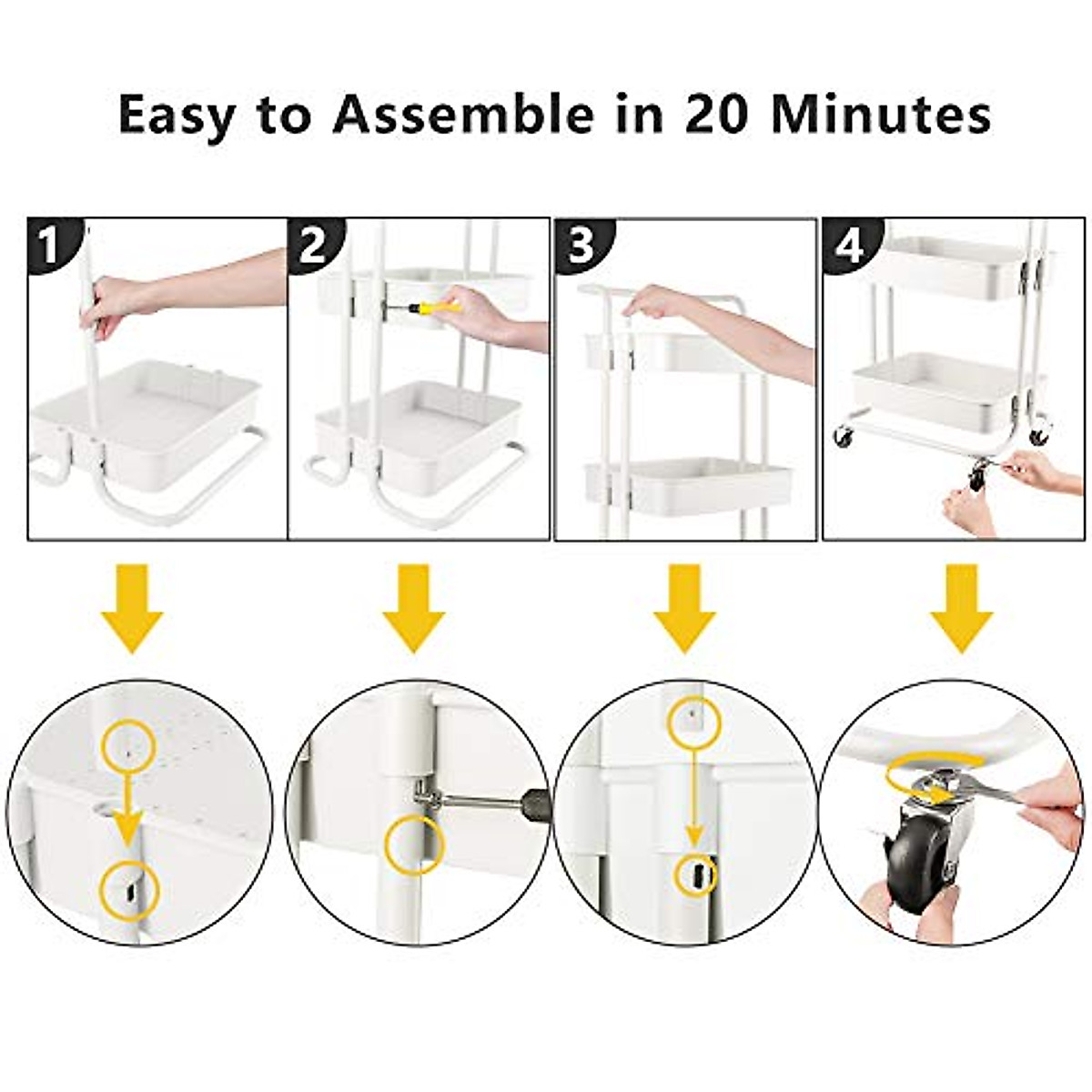 Easy to Assemble in 20 Minutes

1

2

3

4