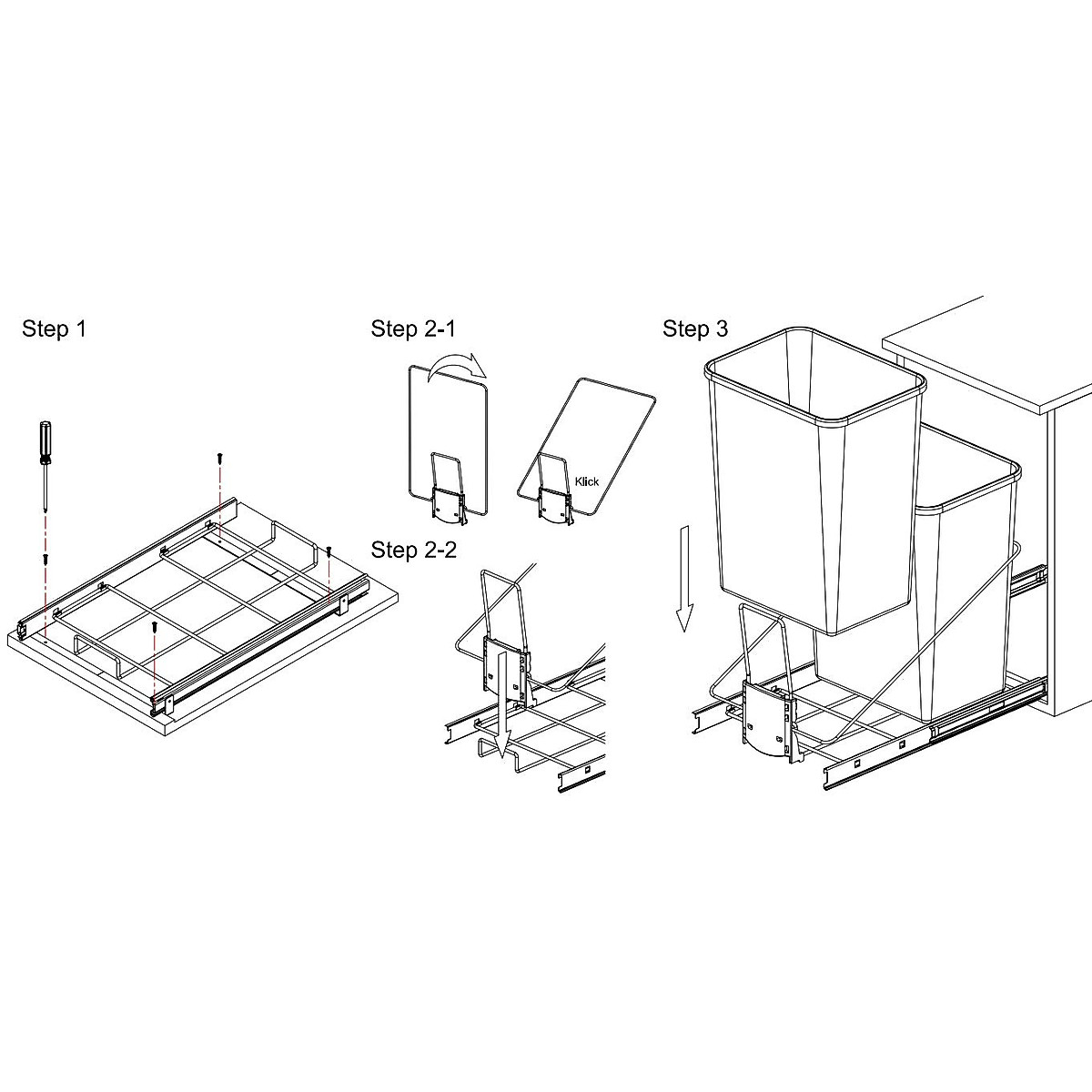 Step 1

Step 2-1

Klick

Step 2-2

Step 3