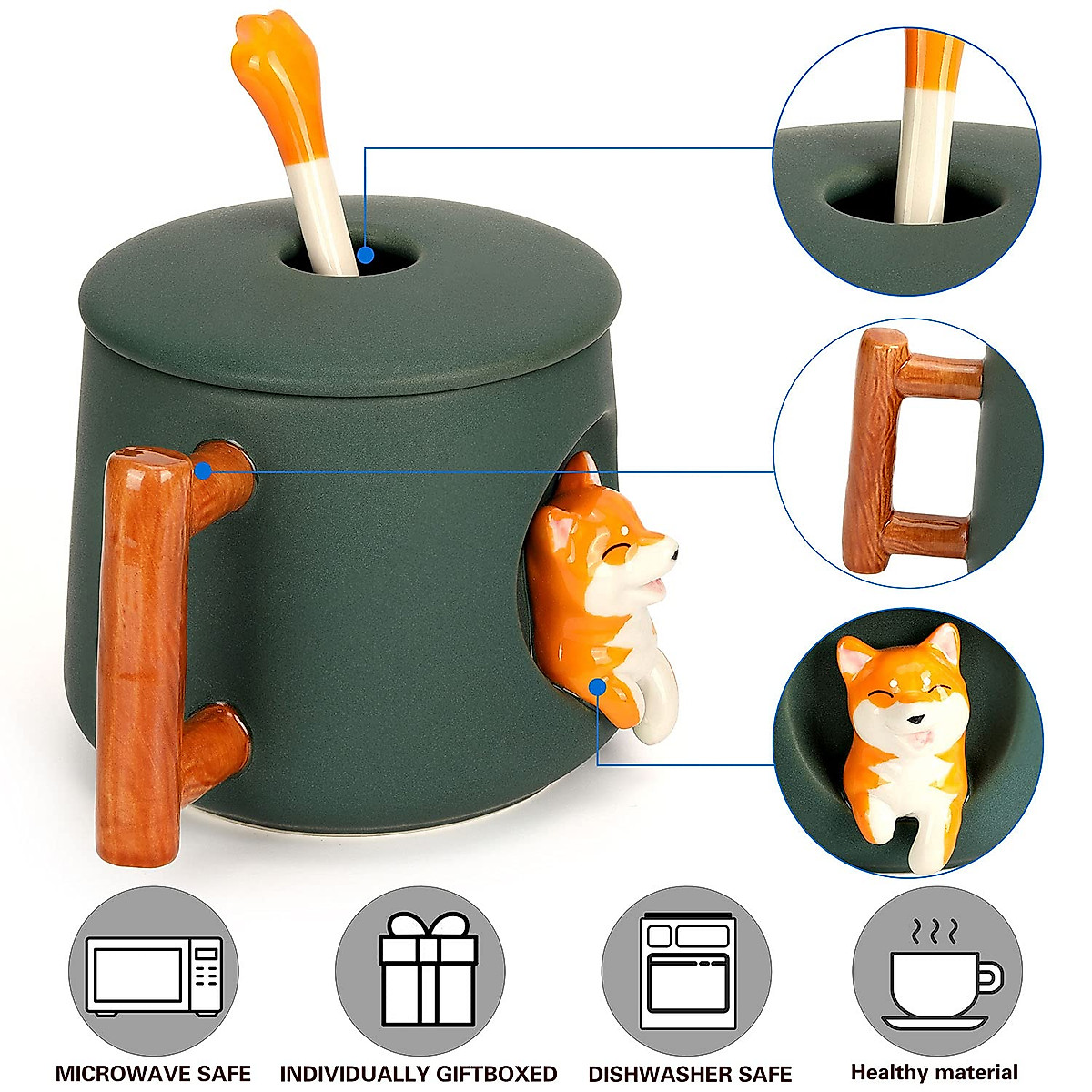 MICROWAVE SAFE
INDIVIDUALLY GIFTBOXED
DISHWASHER SAFE
Healthy material