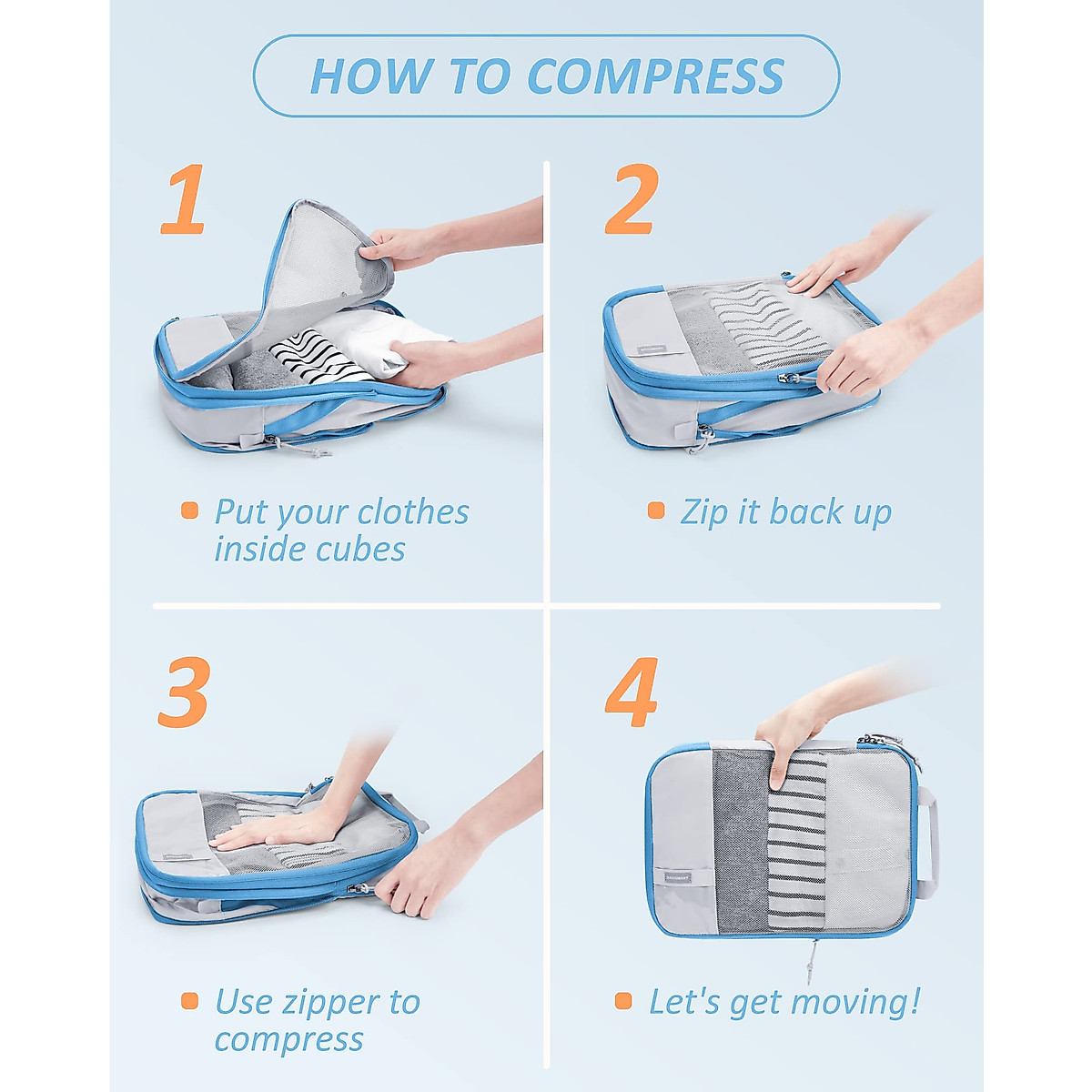 HOW TO COMPRESS

1

Put your clothes inside cubes

2

Zip it back up

3

Use zipper to compress

4

Let's get moving!