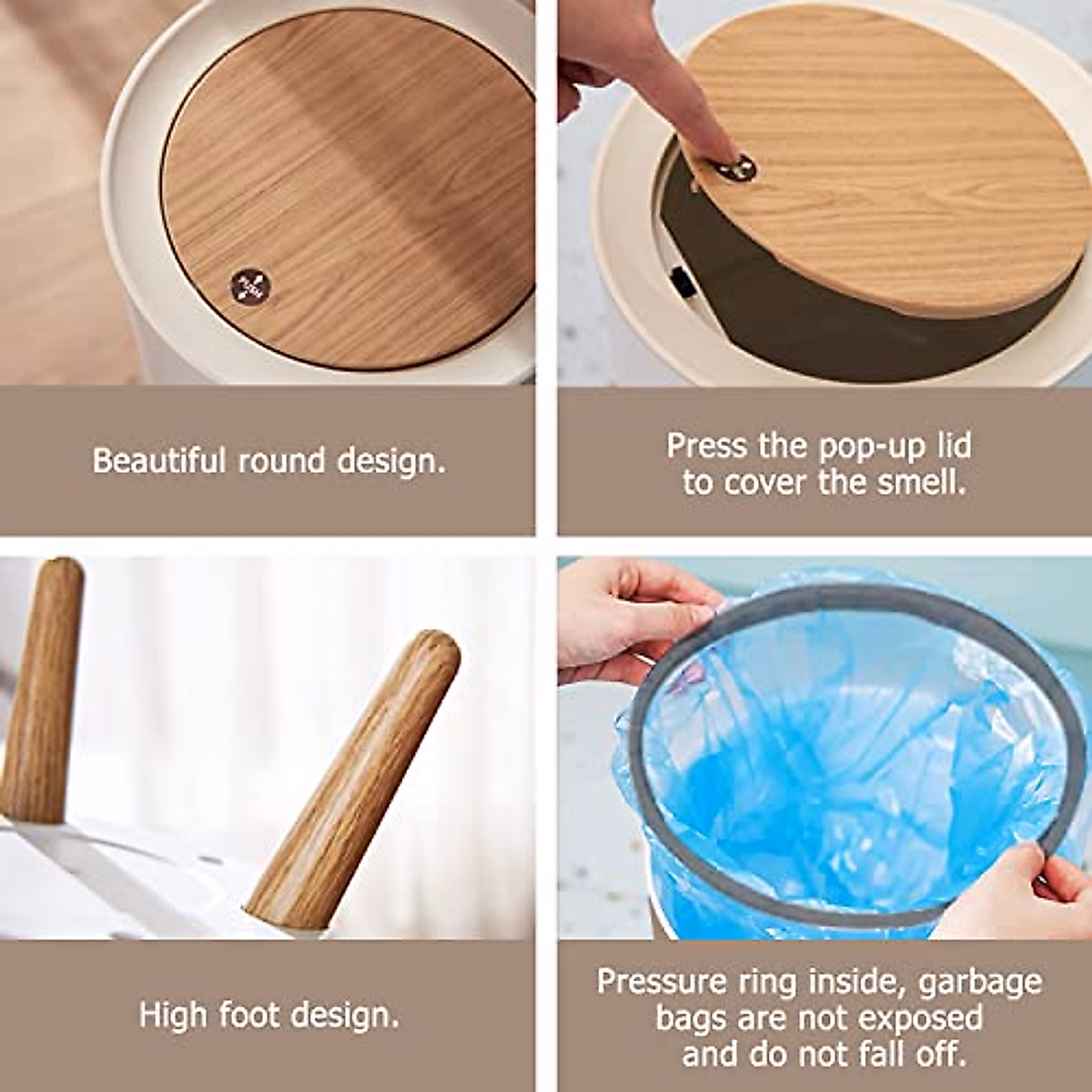 Beautiful round design.

Press the pop-up lid to cover the smell.

High foot design.

Pressure ring inside, garbage bags are not exposed and do not fall off.