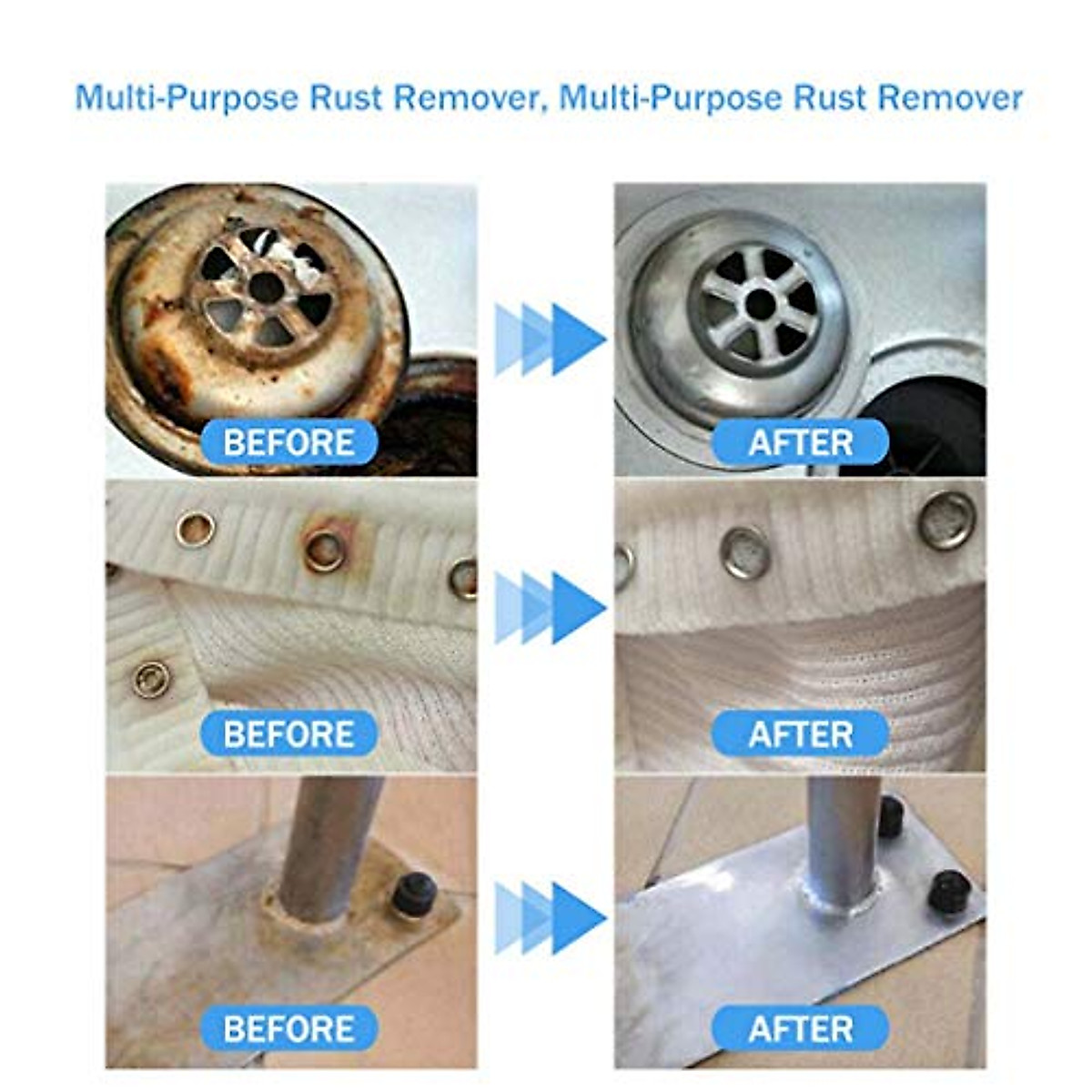 Multi-Purpose Rust Remover, Multi-Purpose Rust Remover

BEFORE

AFTER

BEFORE

AFTER

BEFORE

AFTER