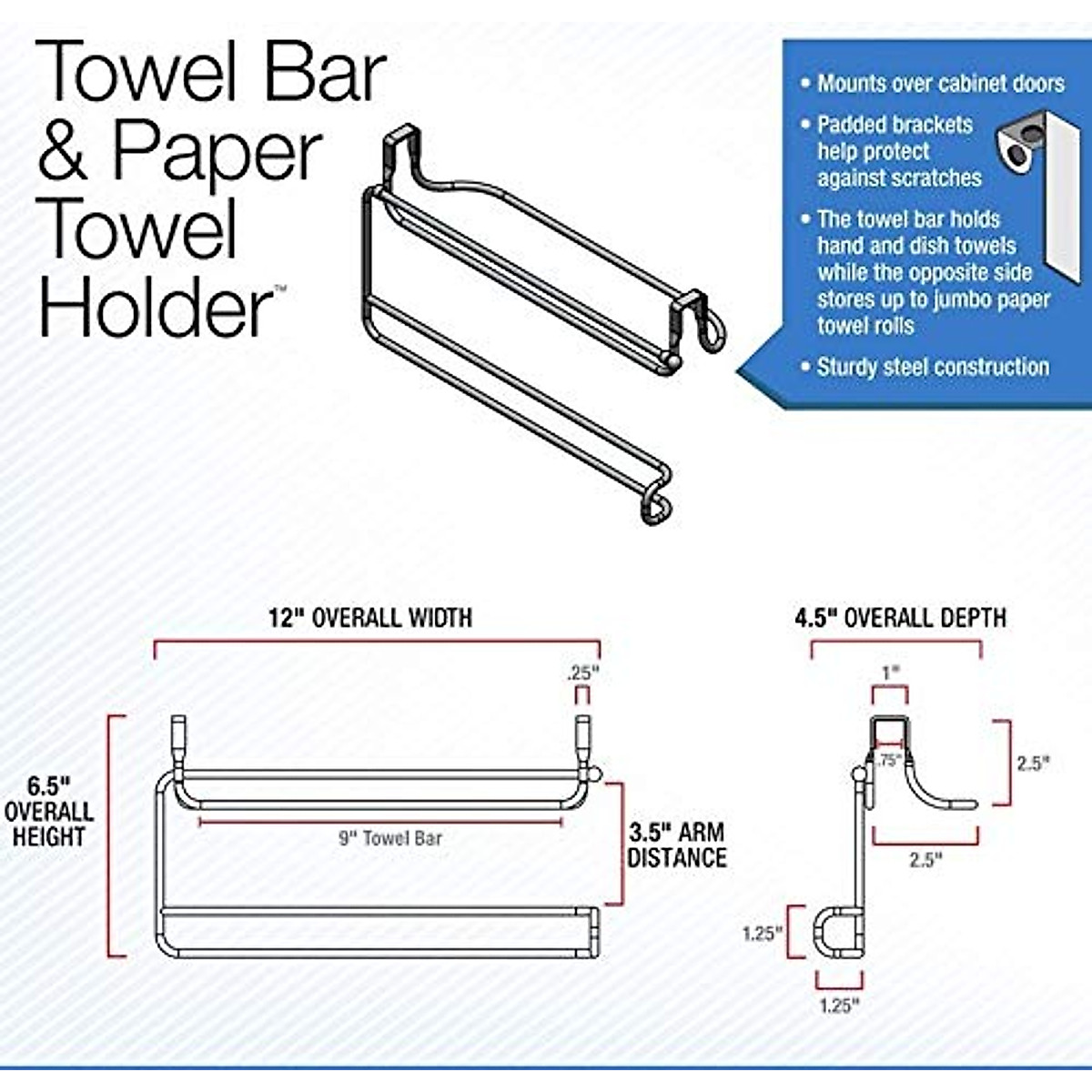 Towel Bar & Paper Towel Holder™

• Mounts over cabinet doors
• Padded brackets help protect against scratches
• The towel bar holds hand and dish towels while the opposite side stores up to jumbo paper towel rolls
• Sturdy steel construction

12" OVERALL WIDTH

.25"

6.5" OVERALL HEIGHT

9" Towel Bar

3.5" ARM DISTANCE

4.5" OVERALL DEPTH

1"

.75"

2.5"

2.5"

1.25"

1.25"