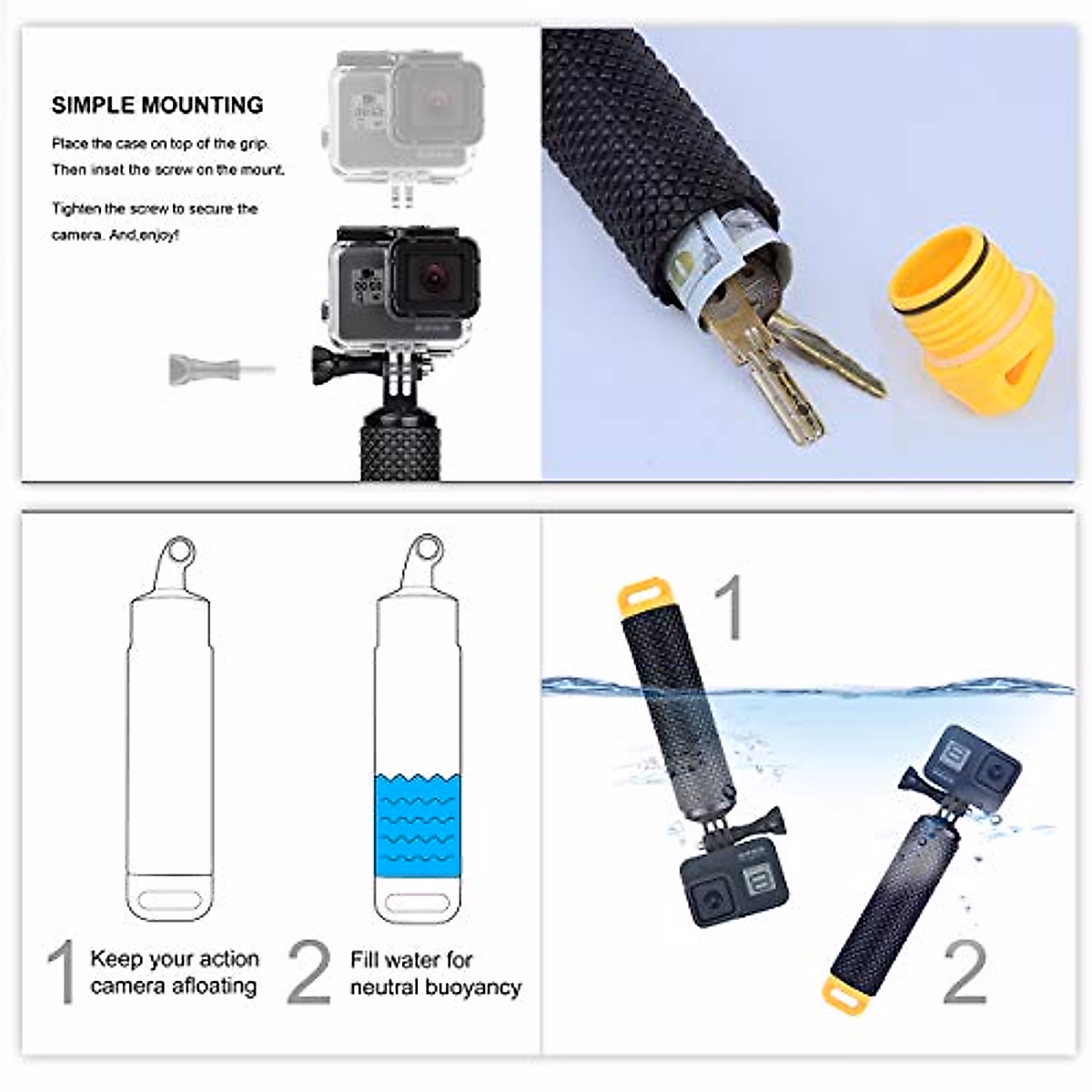 SIMPLE MOUNTING

Place the case on top of the grip. Then inset the screw on the mount.

Tighten the screw to secure the camera. And,enjoy!

1 Keep your action camera afloating

2 Fill water for neutral buoyancy

1

2