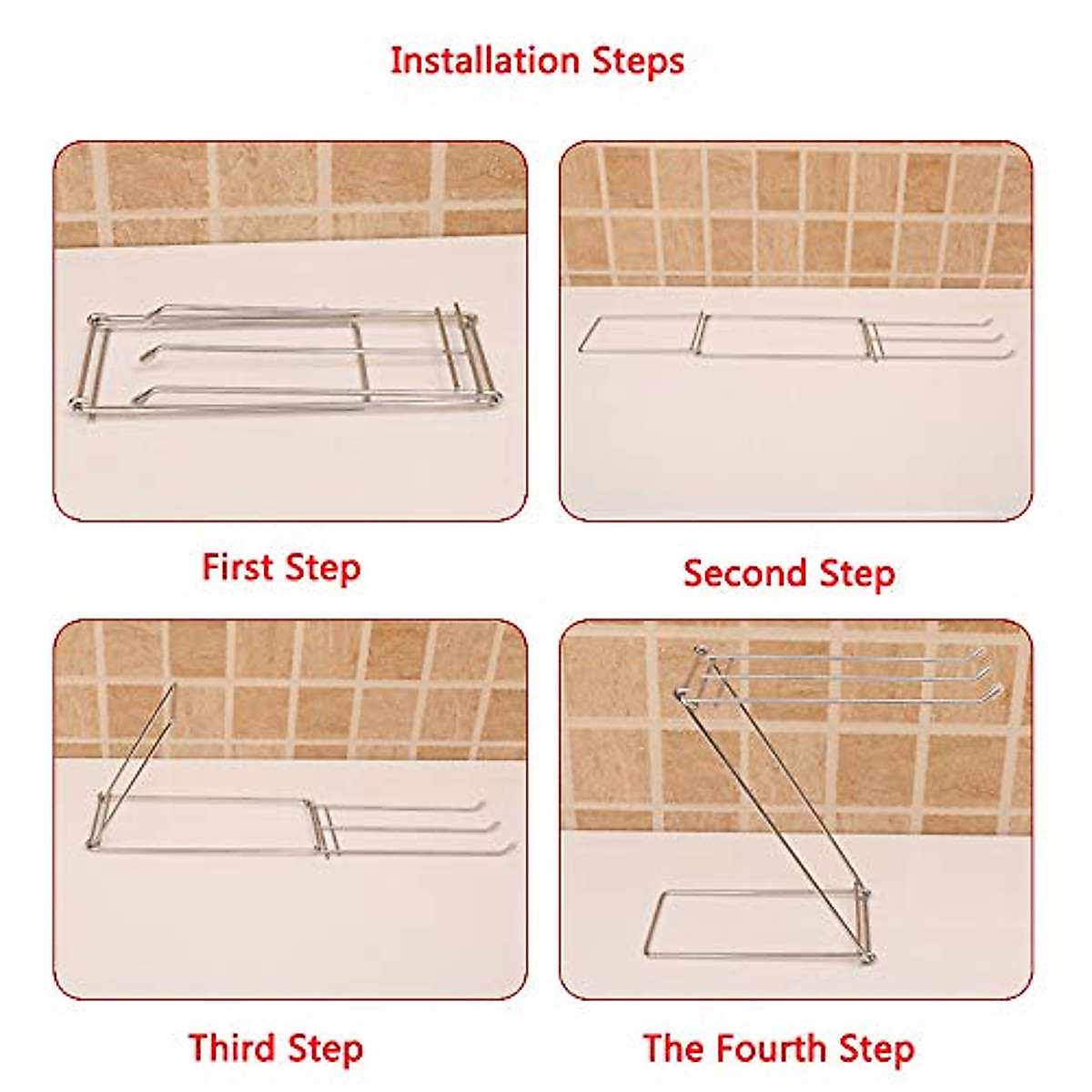 Installation Steps

First Step

Second Step

Third Step

The Fourth Step