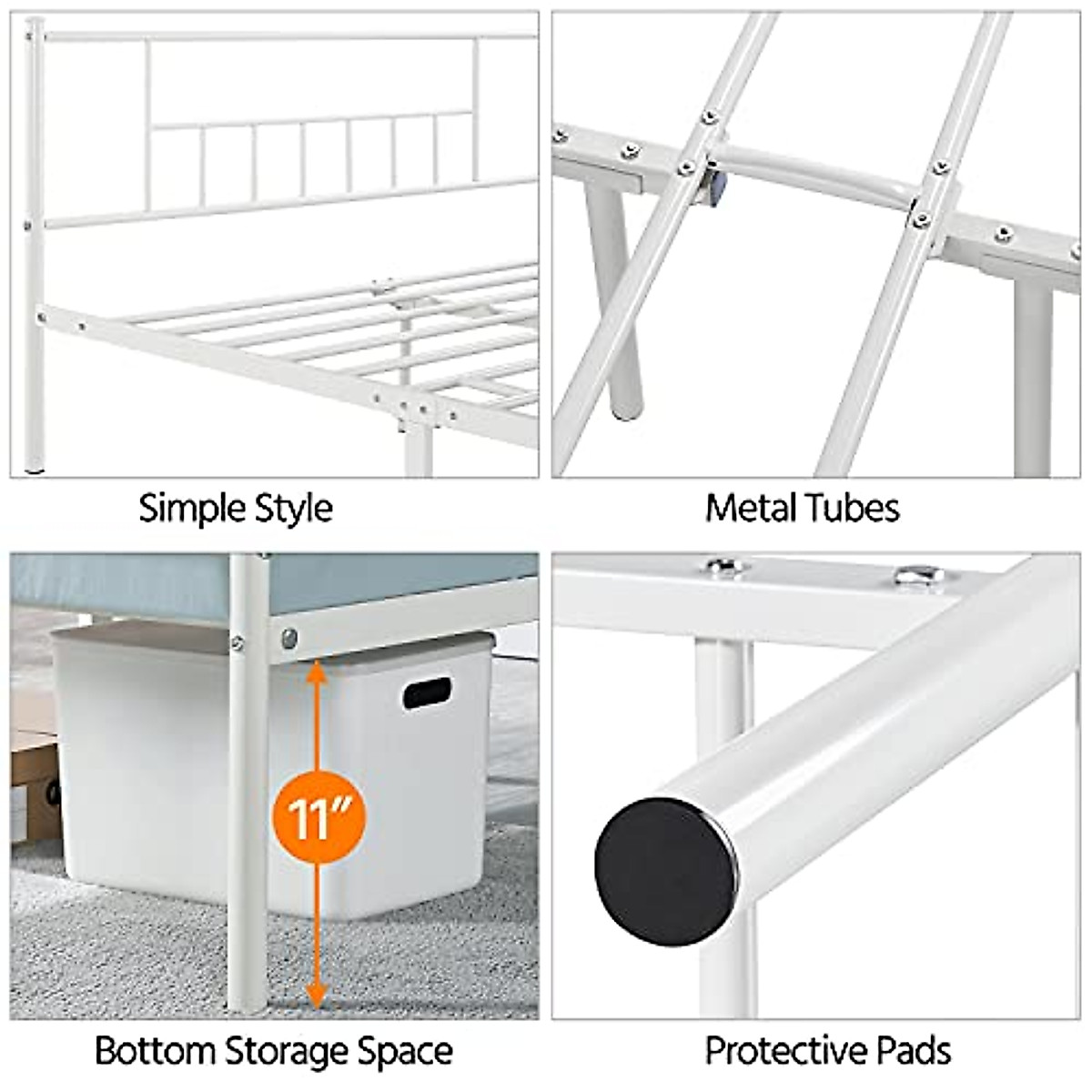 Simple Style

Metal Tubes

11"

Bottom Storage Space

Protective Pads